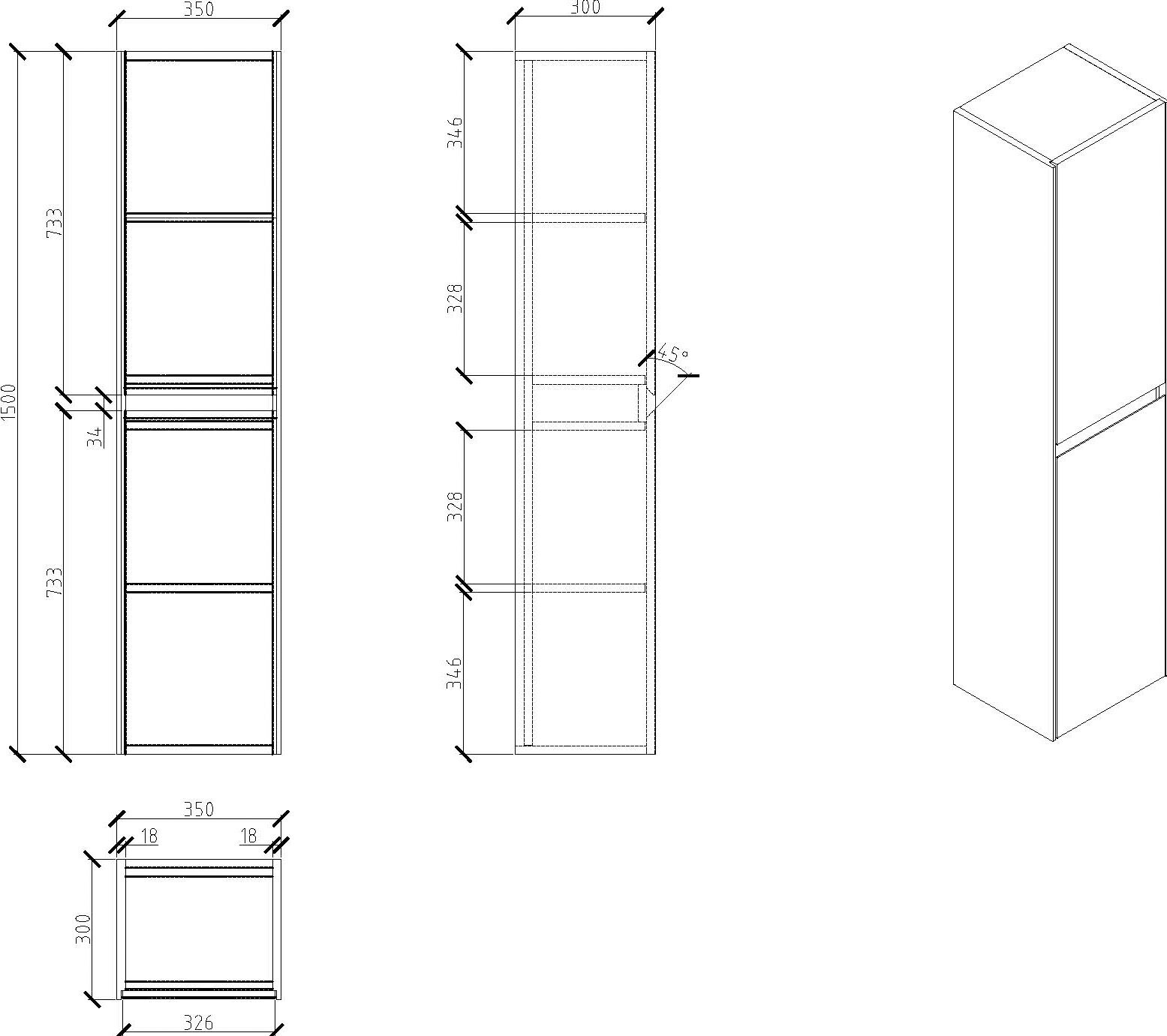 350
1500
733
34
733
300
346
328
45°
328
346
350
18
18
300
326