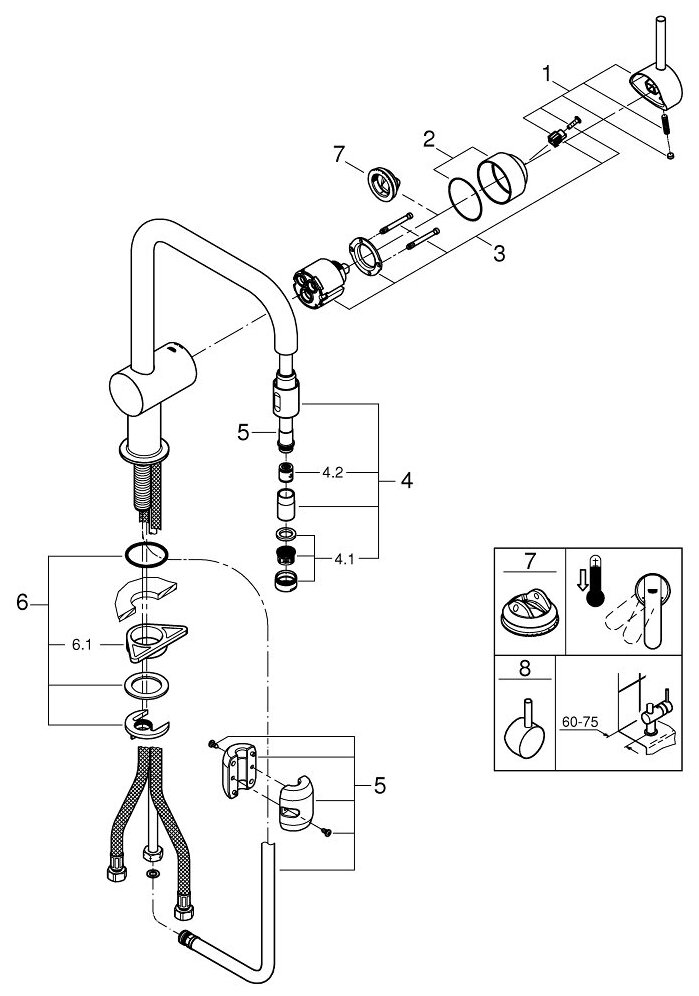 1
2
7
3
5
4.2
4
4.1
6
6.1
5
7
8
60-75