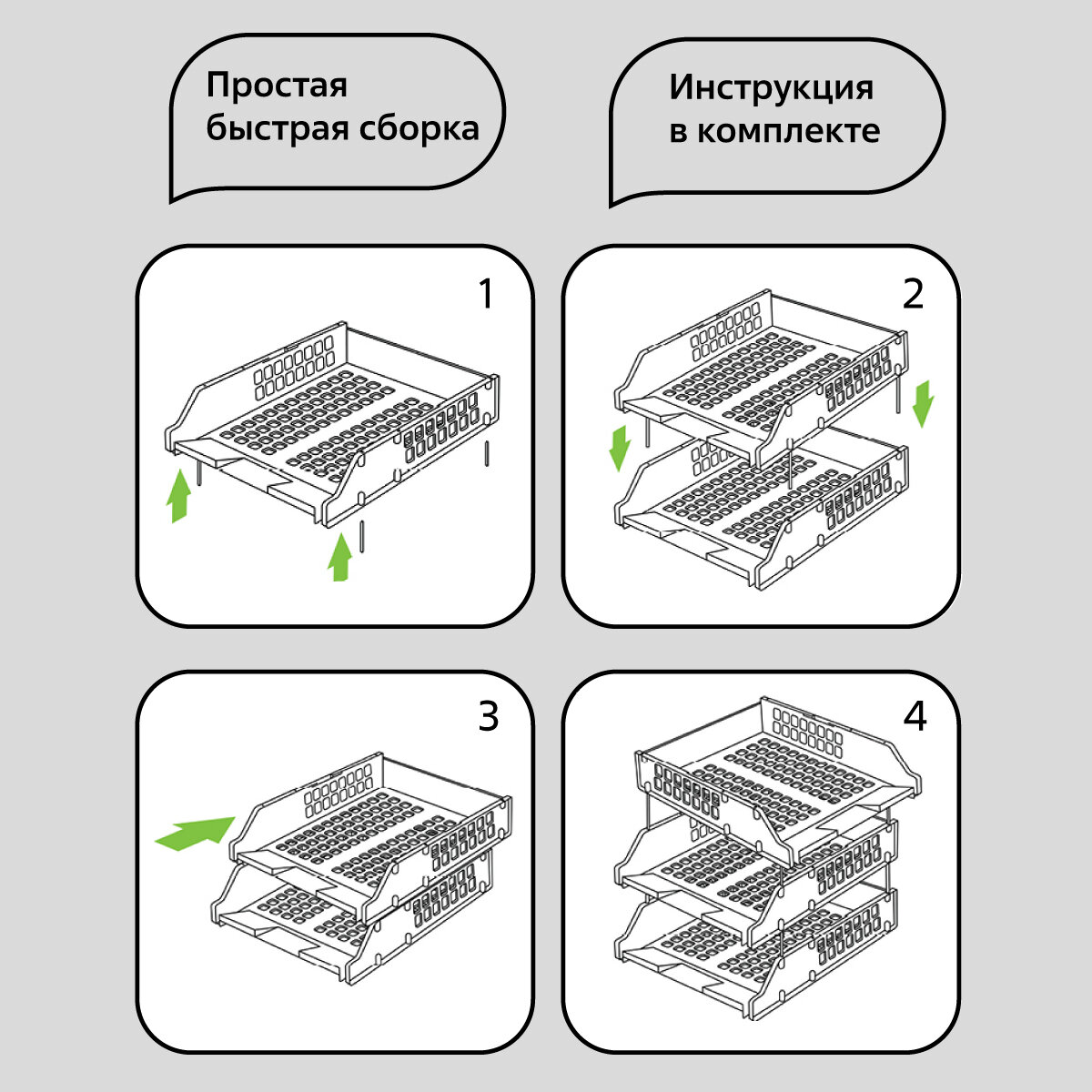 Простая быстрая сборка

Инструкция в комплекте

1

2

3

4