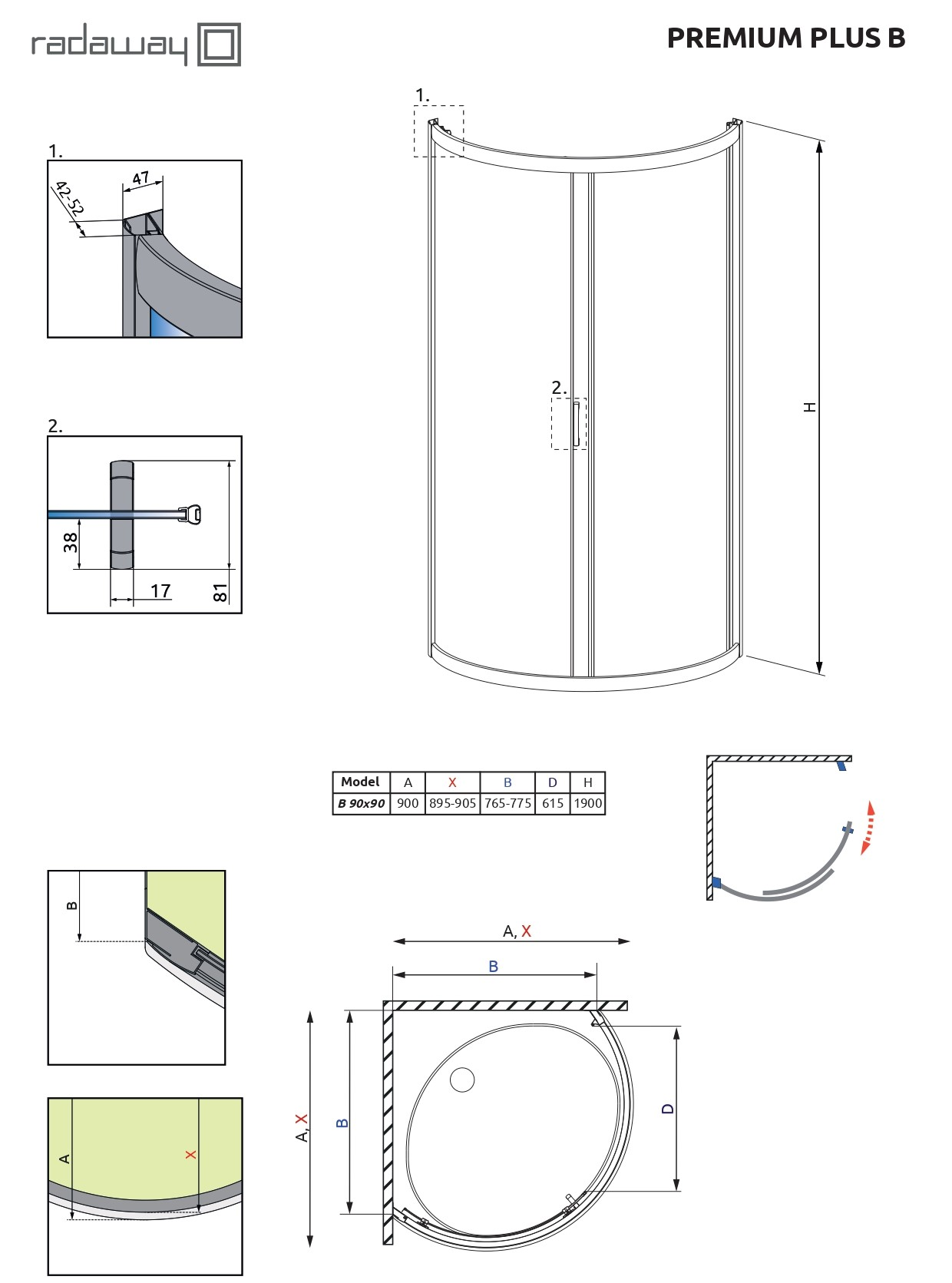 radaway

PREMIUM PLUS B

1.

47

42-52

2.

38

17

81

1.

2.

H

| Model | A | X | B | D | H |
|---|---|---|---|---|---|
| B 90x90 | 900 | 895-905 | 765-775 | 615 | 1900 |

B

A

X

A, X

B

A, X

B

D