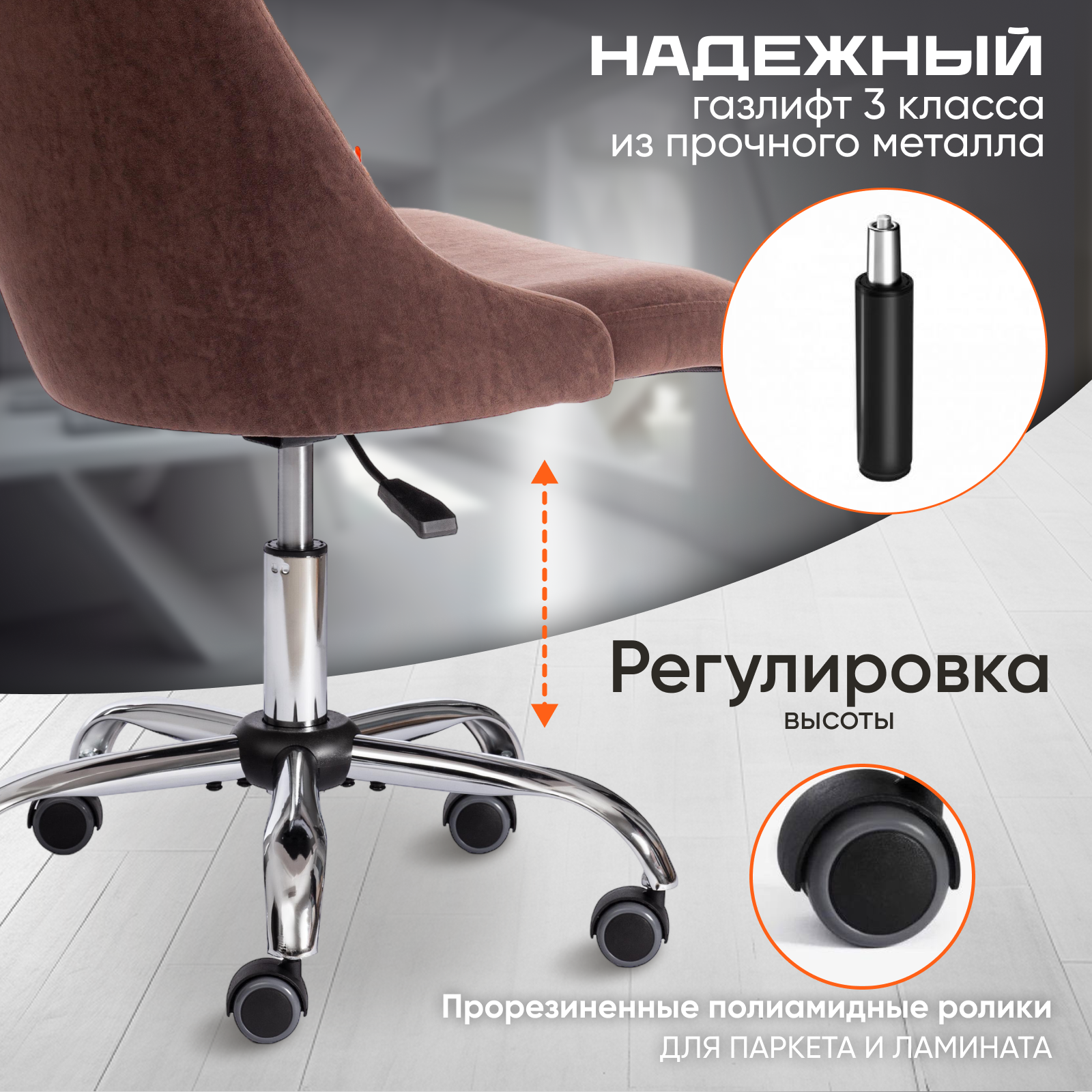 НАДЕЖНЫЙ
газлифт 3 класса
из прочного металла

Регулировка
высоты

Прорезиненные полиамидные ролики
ДЛЯ ПАРКЕТА И ЛАМИНАТА