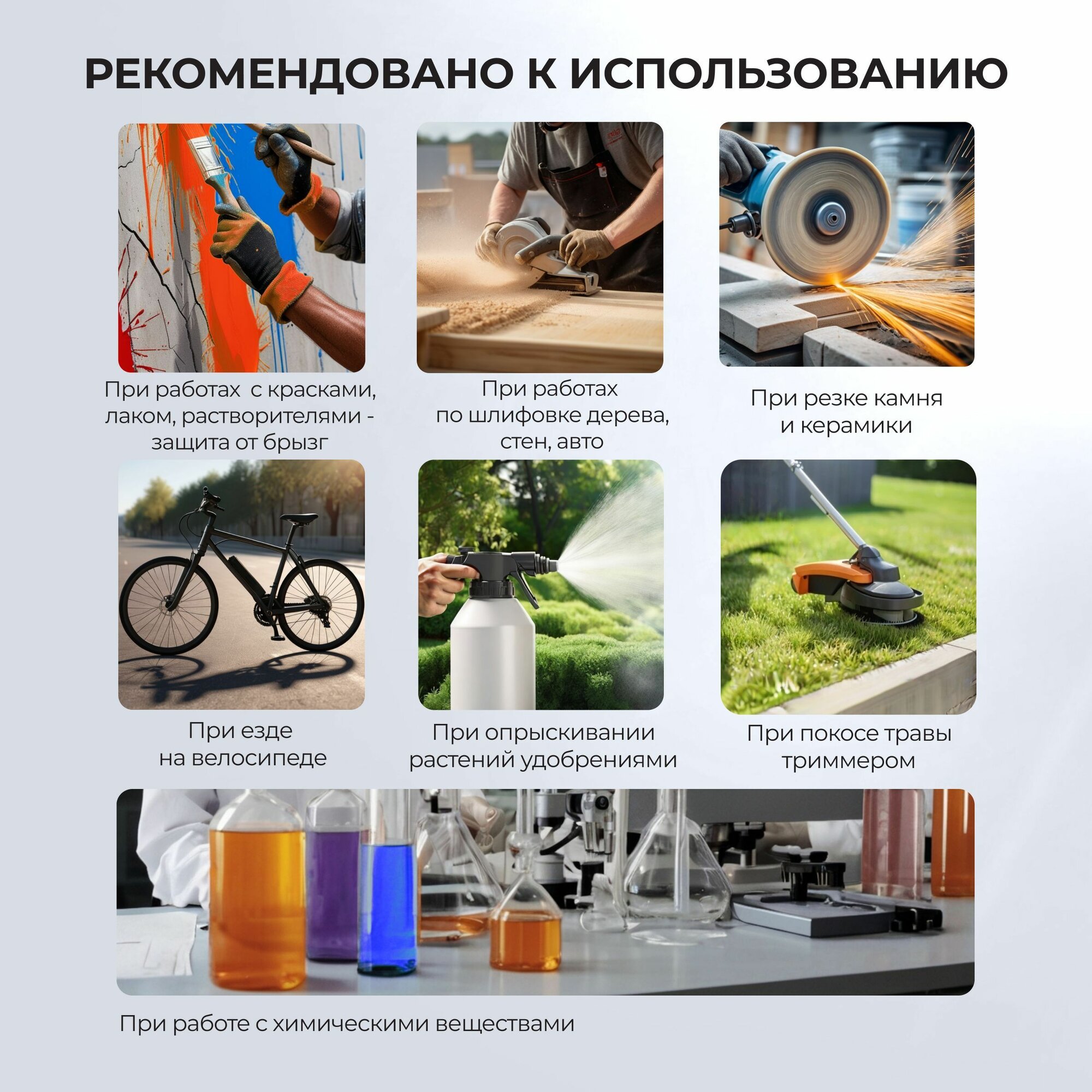 РЕКОМЕНДОВАНО К ИСПОЛЬЗОВАНИЮ

При работах с красками, лаком, растворителями - защита от брызг

При работах по шлифовке дерева, стен, авто

При резке камня и керамики

При езде на велосипеде

При опрыскивании растений удобрениями

При покосе травы триммером

При работе с химическими веществами