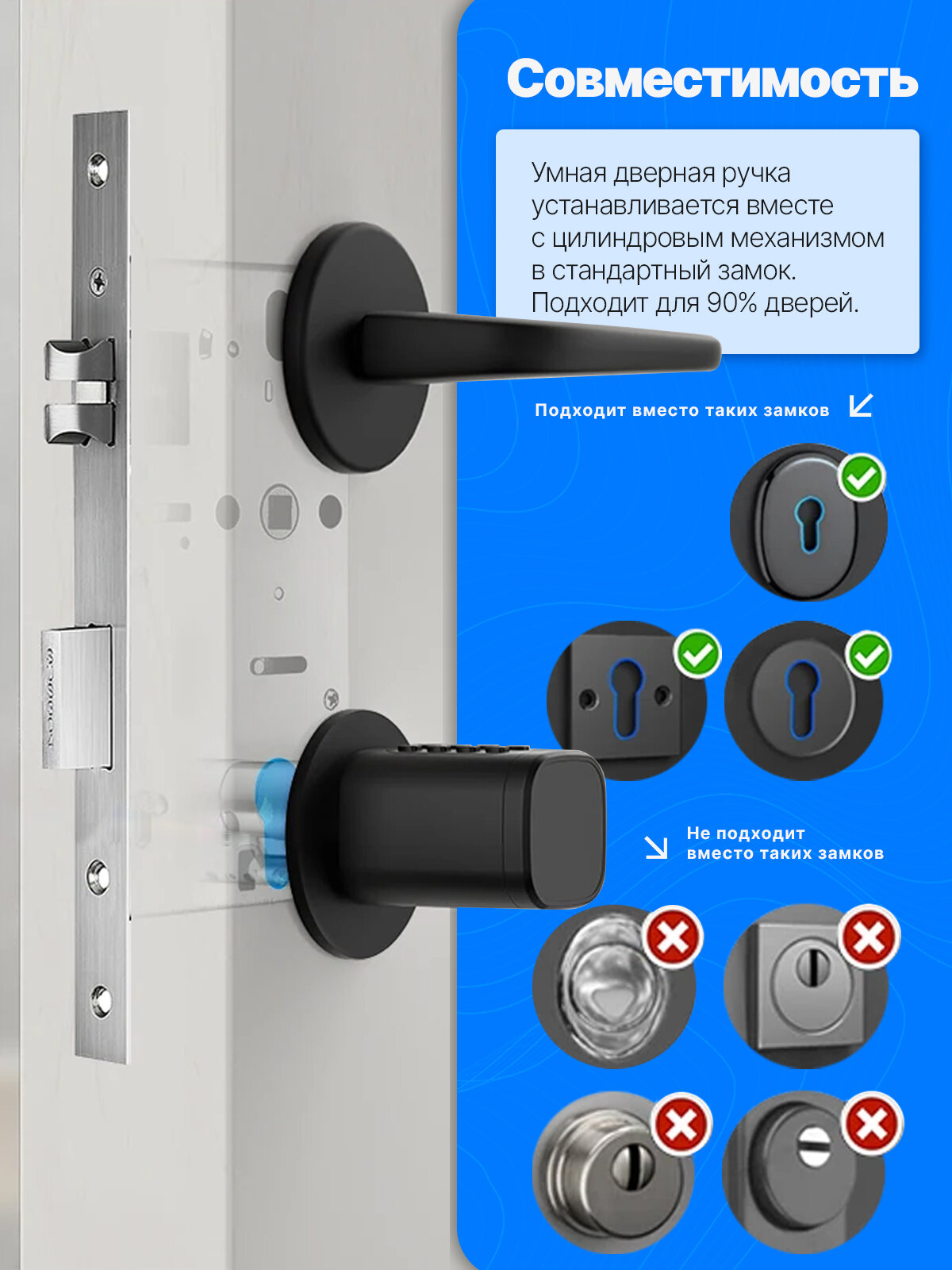 Совместимость

Умная дверная ручка устанавливается вместе с цилиндровым механизмом в стандартный замок. Подходит для 90% дверей.

Подходит вместо таких замков

Не подходит вместо таких замков