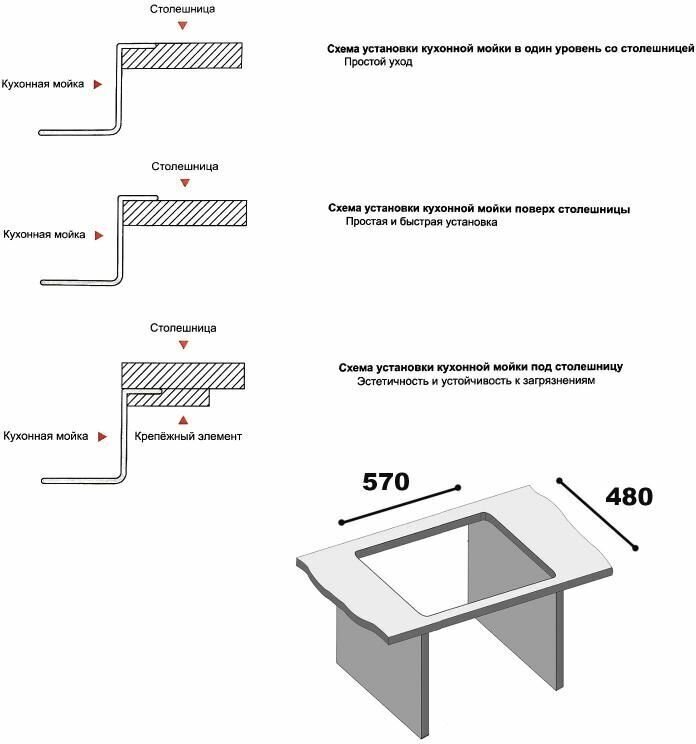 Столешница

Кухонная мойка

Схема установки кухонной мойки в один уровень со столешницей
Простой уход

Столешница

Кухонная мойка

Схема установки кухонной мойки поверх столешницы
Простая и быстрая установка

Столешница

Кухонная мойка

Крепёжный элемент

Схема установки кухонной мойки под столешницу
Эстетичность и устойчивость к загрязнениям

570

480