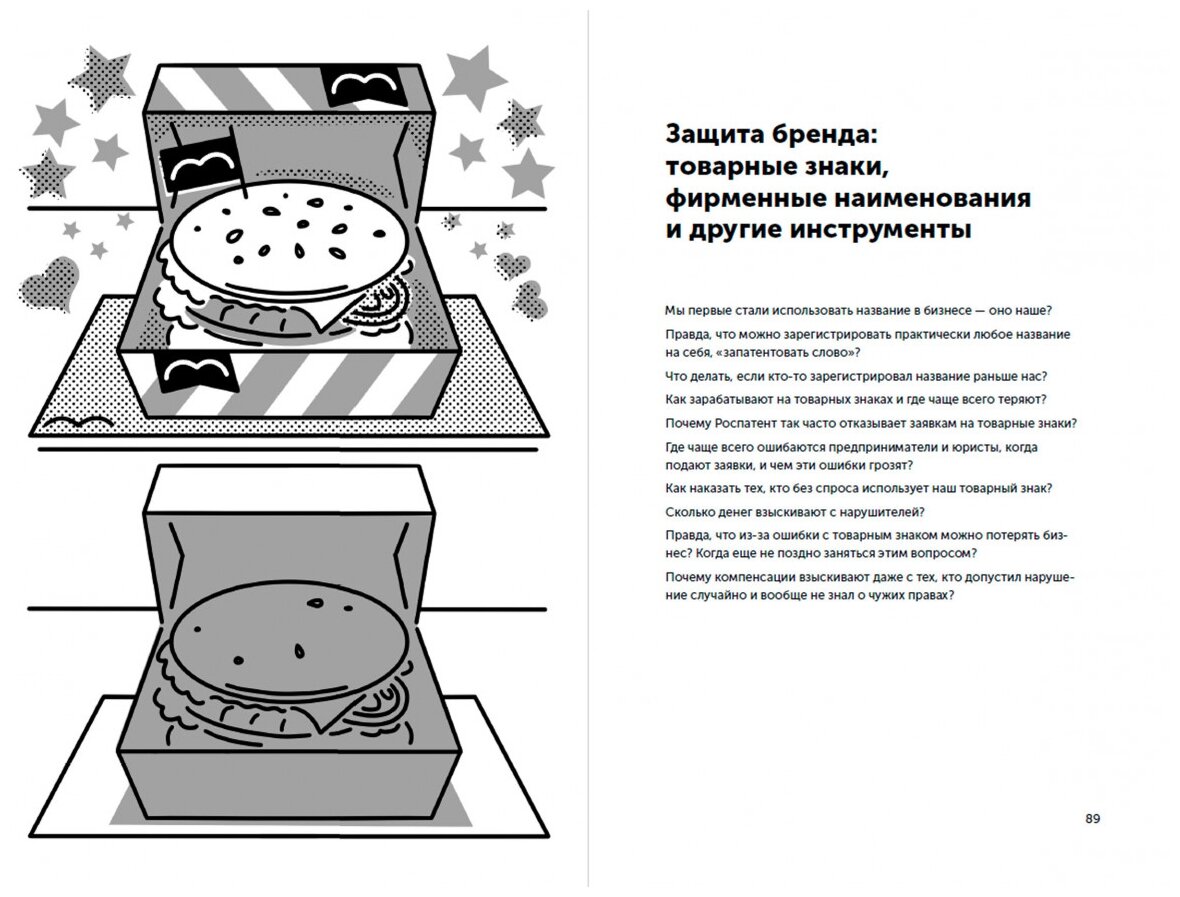 Защита бренда: товарные знаки, фирменные наименования и другие инструменты

Мы первые стали использовать название в бизнесе — оно наше?

Правда, что можно зарегистрировать практически любое название на себя, «запатентовать слово»?

Что делать, если кто-то зарегистрировал название раньше нас?

Как зарабатывают на товарных знаках и где чаще всего теряют?

Почему Роспатент так часто отказывает заявкам на товарные знаки?

Где чаще всего ошибаются предприниматели и юристы, когда подают заявки, и чем эти ошибки грозят?

Как наказать тех, кто без спроса использует наш товарный знак?

Сколько денег взыскивают с нарушителей?

Правда, что из-за ошибки с товарным знаком можно потерять бизнес? Когда еще не поздно заняться этим вопросом?

Почему компенсации взыскивают даже с тех, кто допустил нарушение случайно и вообще не знал о чужих правах?

89