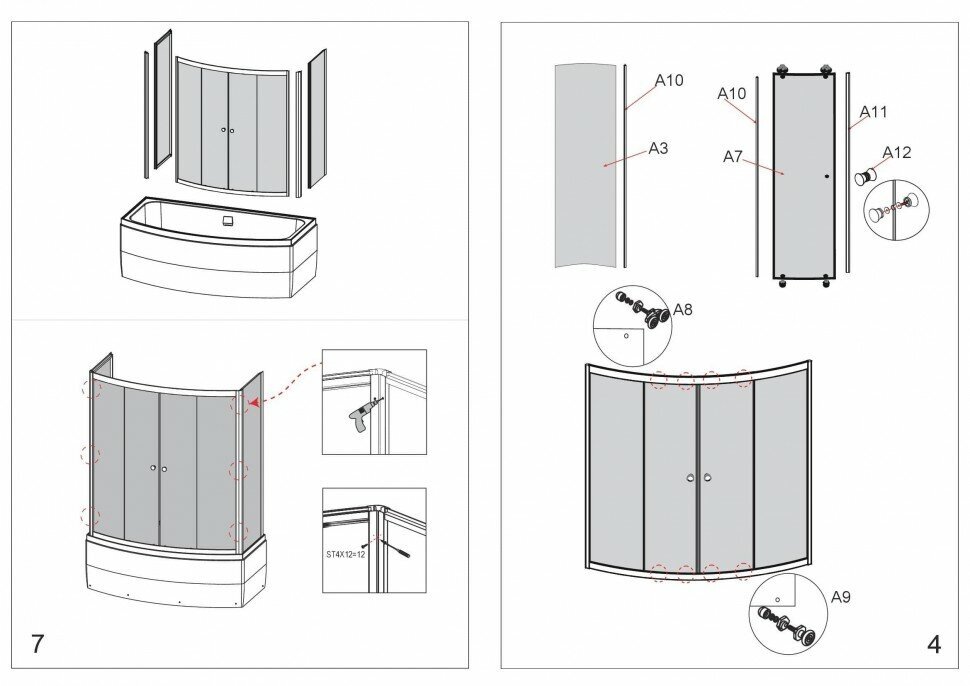 ST4X12=12

7

A10
A3
A10
A7
A11
A12
A8
A9

4