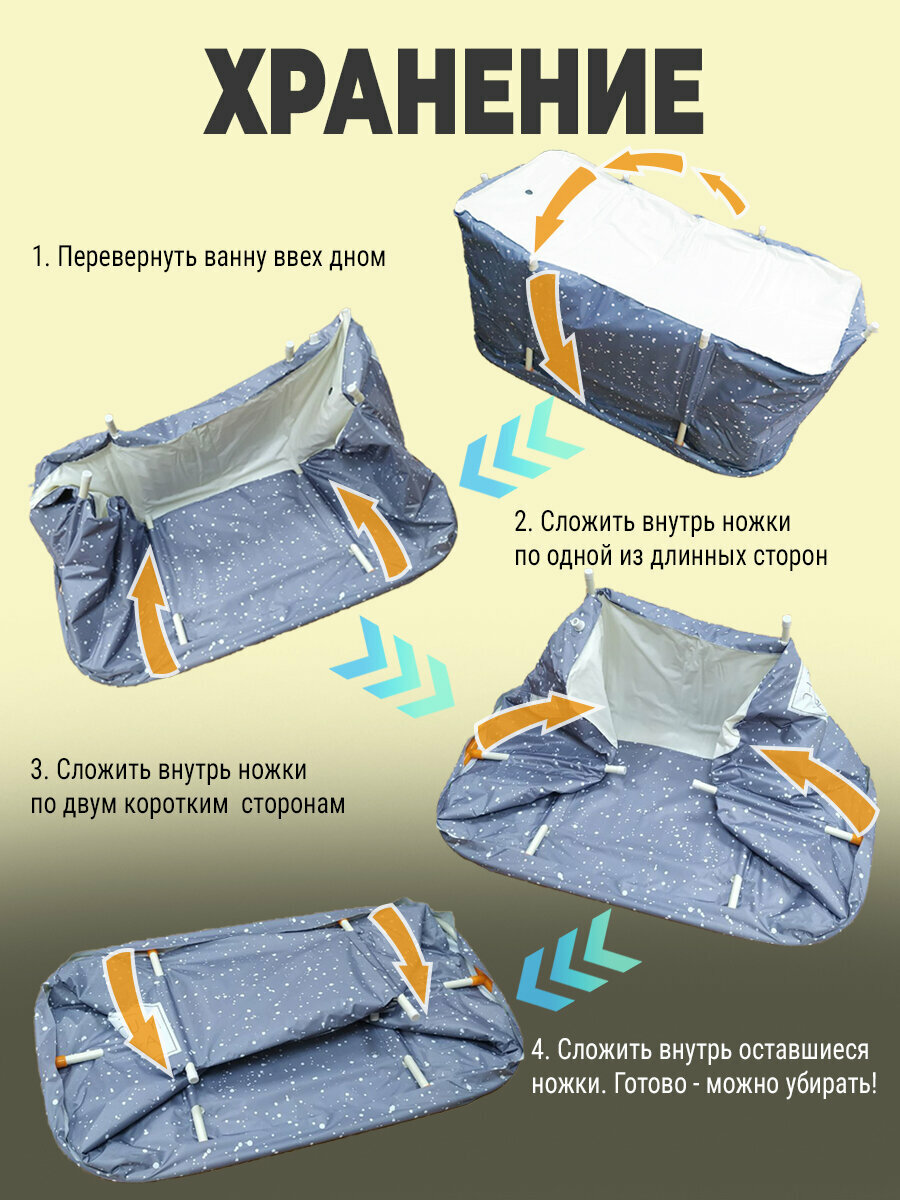 ХРАНЕНИЕ

1. Перевернуть ванну ввех дном

2. Сложить внутрь ножки по одной из длинных сторон

3. Сложить внутрь ножки по двум коротким  сторонам

4. Сложить внутрь оставшиеся ножки. Готово - можно убирать!