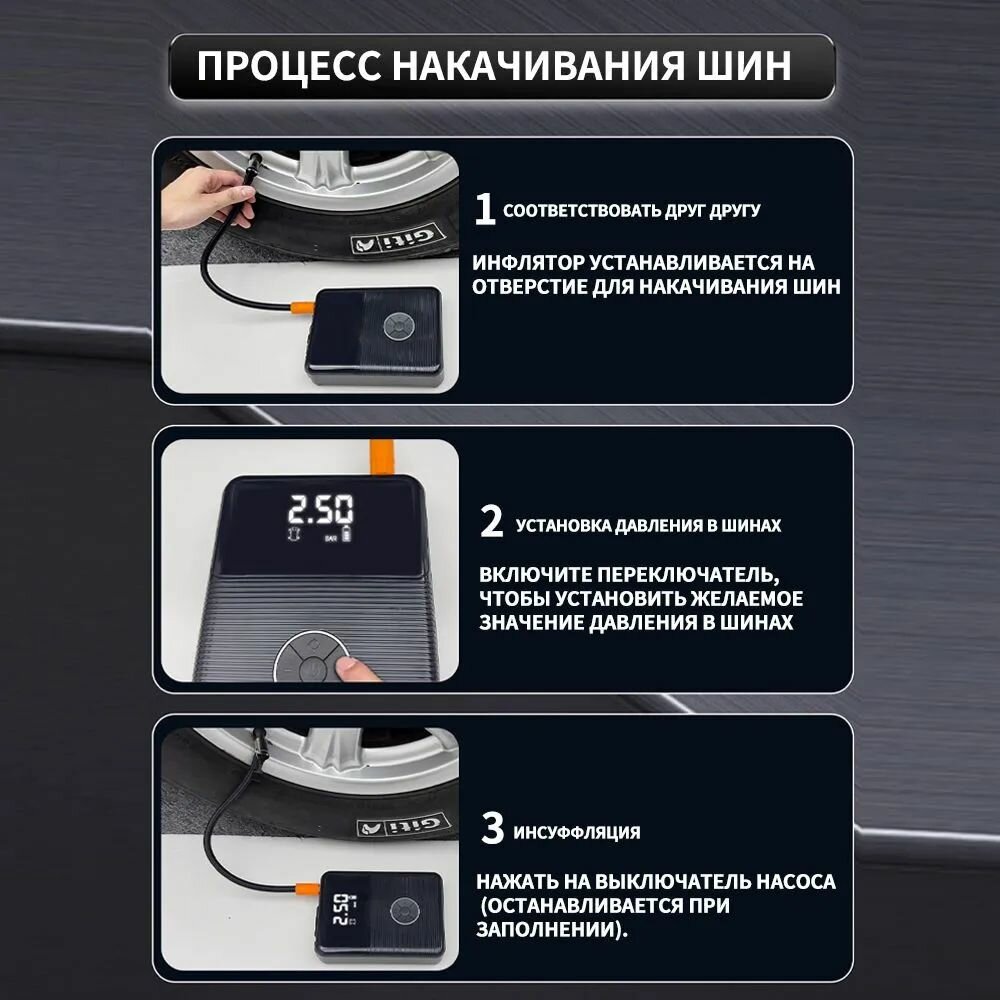 ПРОЦЕСС НАКАЧИВАНИЯ ШИН

Giti

1 СООТВЕТСТВОВАТЬ ДРУГ ДРУГУ

ИНФЛЯТОР УСТАНАВЛИВАЕТСЯ НА ОТВЕРСТИЕ ДЛЯ НАКАЧИВАНИЯ ШИН

2.50
BAR

2 УСТАНОВКА ДАВЛЕНИЯ В ШИНАХ

ВКЛЮЧИТЕ ПЕРЕКЛЮЧАТЕЛЬ, ЧТОБЫ УСТАНОВИТЬ ЖЕЛАЕМОЕ ЗНАЧЕНИЕ ДАВЛЕНИЯ В ШИНАХ

Giti

2.50

3 ИНСУФФЛЯЦИЯ

НАЖАТЬ НА ВЫКЛЮЧАТЕЛЬ НАСОСА (ОСТАНАВЛИВАЕТСЯ ПРИ ЗАПОЛНЕНИИ).