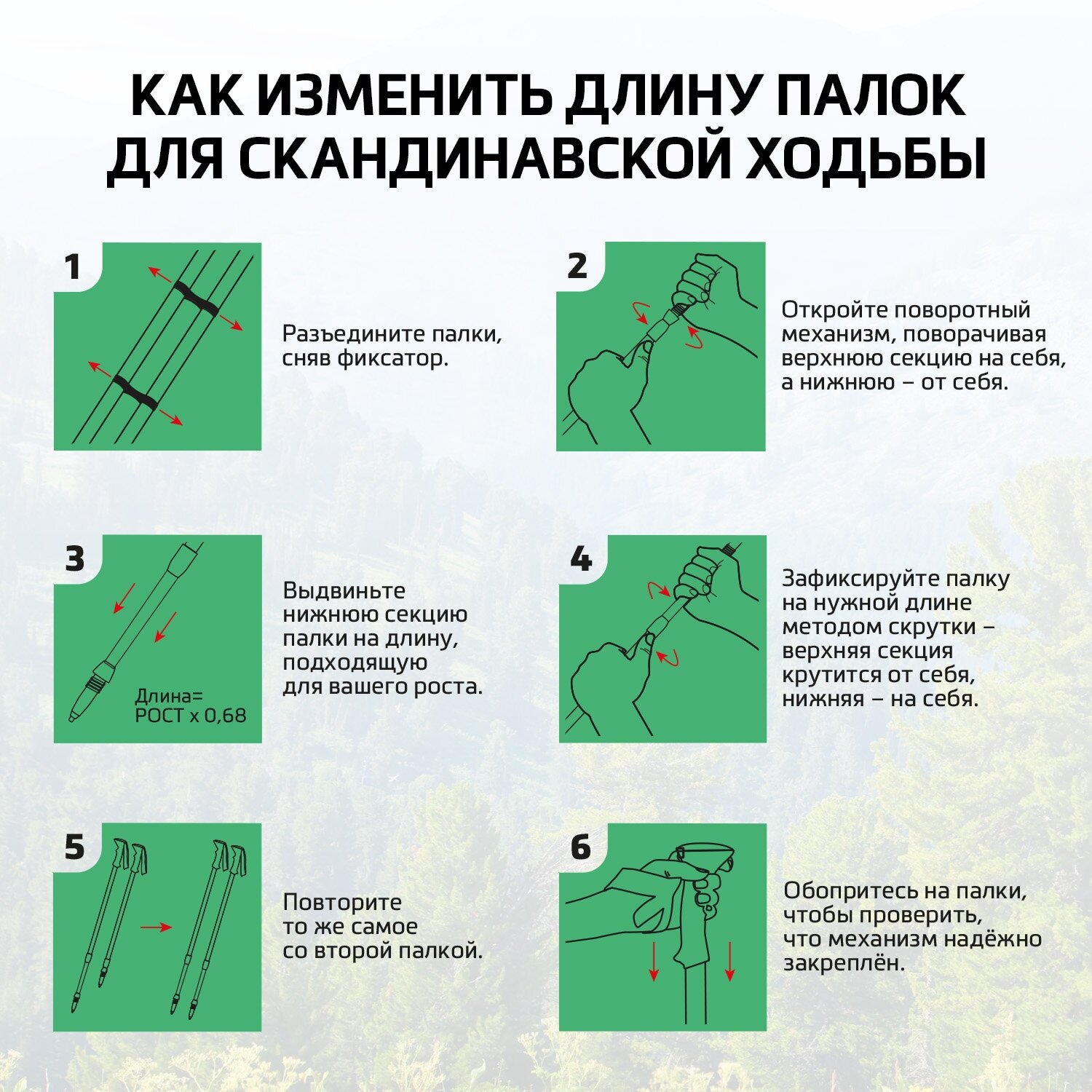 КАК ИЗМЕНИТЬ ДЛИНУ ПАЛОК ДЛЯ СКАНДИНАВСКОЙ ХОДЬБЫ

1

Разъедините палки, сняв фиксатор.

2

Откройте поворотный механизм, поворачивая верхнюю секцию на себя, а нижнюю – от себя.

3

Длина= РОСТ х 0,68

Выдвиньте нижнюю секцию палки на длину, подходящую для вашего роста.

4

Зафиксируйте палку на нужной длине методом скрутки – верхняя секция крутится от себя, нижняя – на себя.

5

Повторите то же самое со второй палкой.

6

Обопритесь на палки, чтобы проверить, что механизм надёжно закреплён.