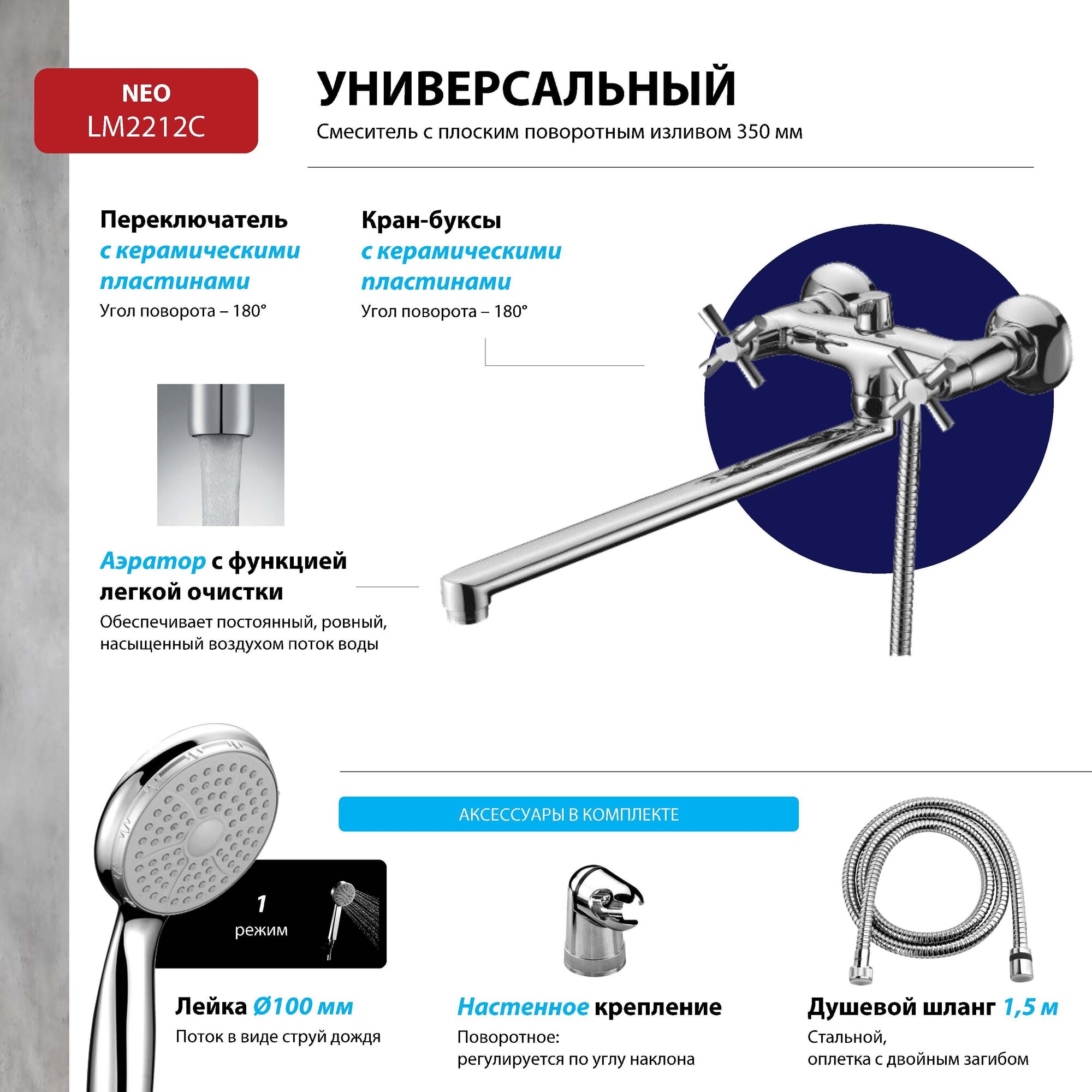 NEO
LM2212C

УНИВЕРСАЛЬНЫЙ
Смеситель с плоским поворотным изливом 350 мм

Переключатель с керамическими пластинами
Угол поворота – 180°

Кран-буксы с керамическими пластинами
Угол поворота – 180°

Аэратор с функцией легкой очистки
Обеспечивает постоянный, ровный, насыщенный воздухом поток воды

АКСЕССУАРЫ В КОМПЛЕКТЕ

1
режим

Лейка Ø100 мм
Поток в виде струй дождя

Настенное крепление
Поворотное:
регулируется по углу наклона

Душевой шланг 1,5 м
Стальной,
оплетка с двойным загибом