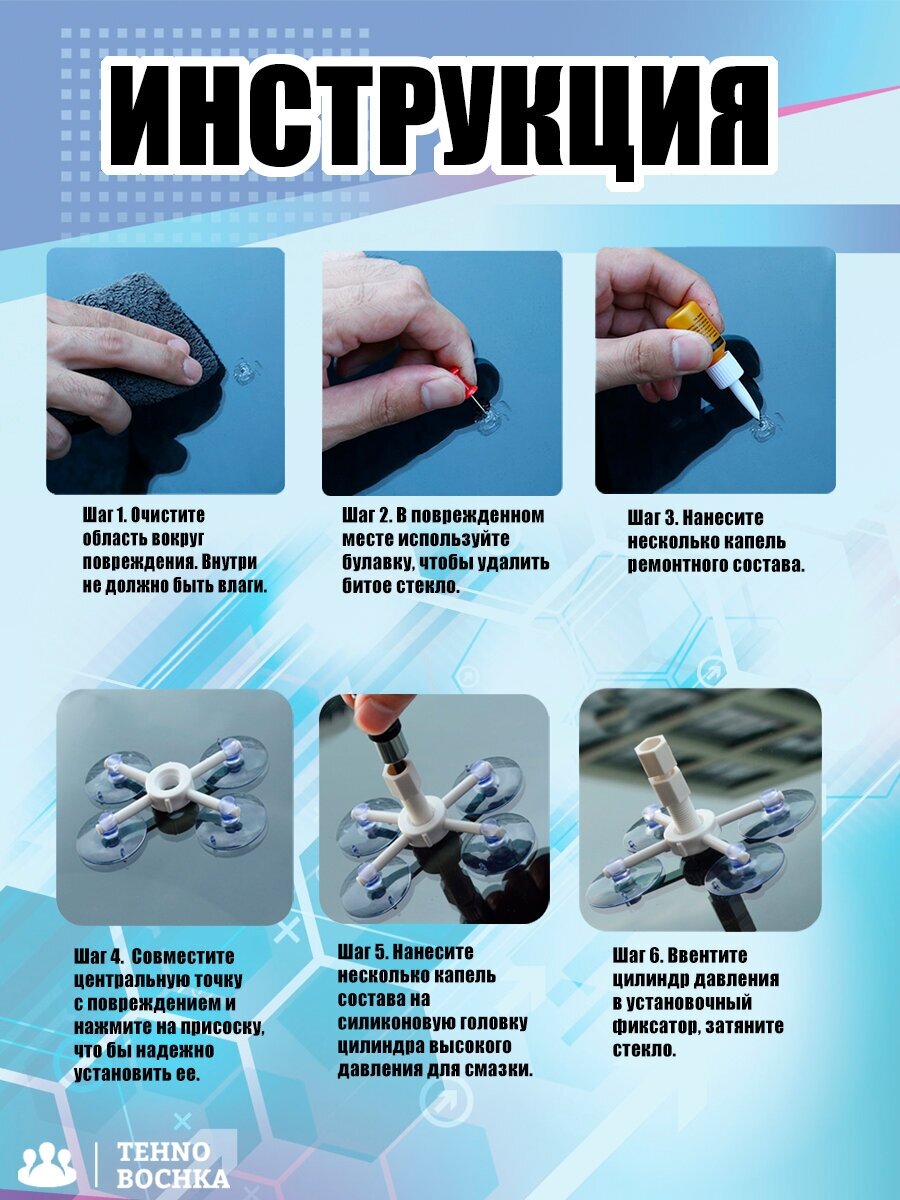 ИНСТРУКЦИЯ

Шаг 1. Очистите область вокруг повреждения. Внутри не должно быть влаги.

Шаг 2. В поврежденном месте используйте булавку, чтобы удалить битое стекло.

Шаг 3. Нанесите несколько капель ремонтного состава.

Шаг 4. Совместите центральную точку с повреждением и нажмите на присоску, что бы надежно установить ее.

Шаг 5. Нанесите несколько капель состава на силиконовую головку цилиндра высокого давления для смазки.

Шаг 6. Ввентите цилиндр давления в установочный фиксатор, затяните стекло.

TEHNO BOCHKA