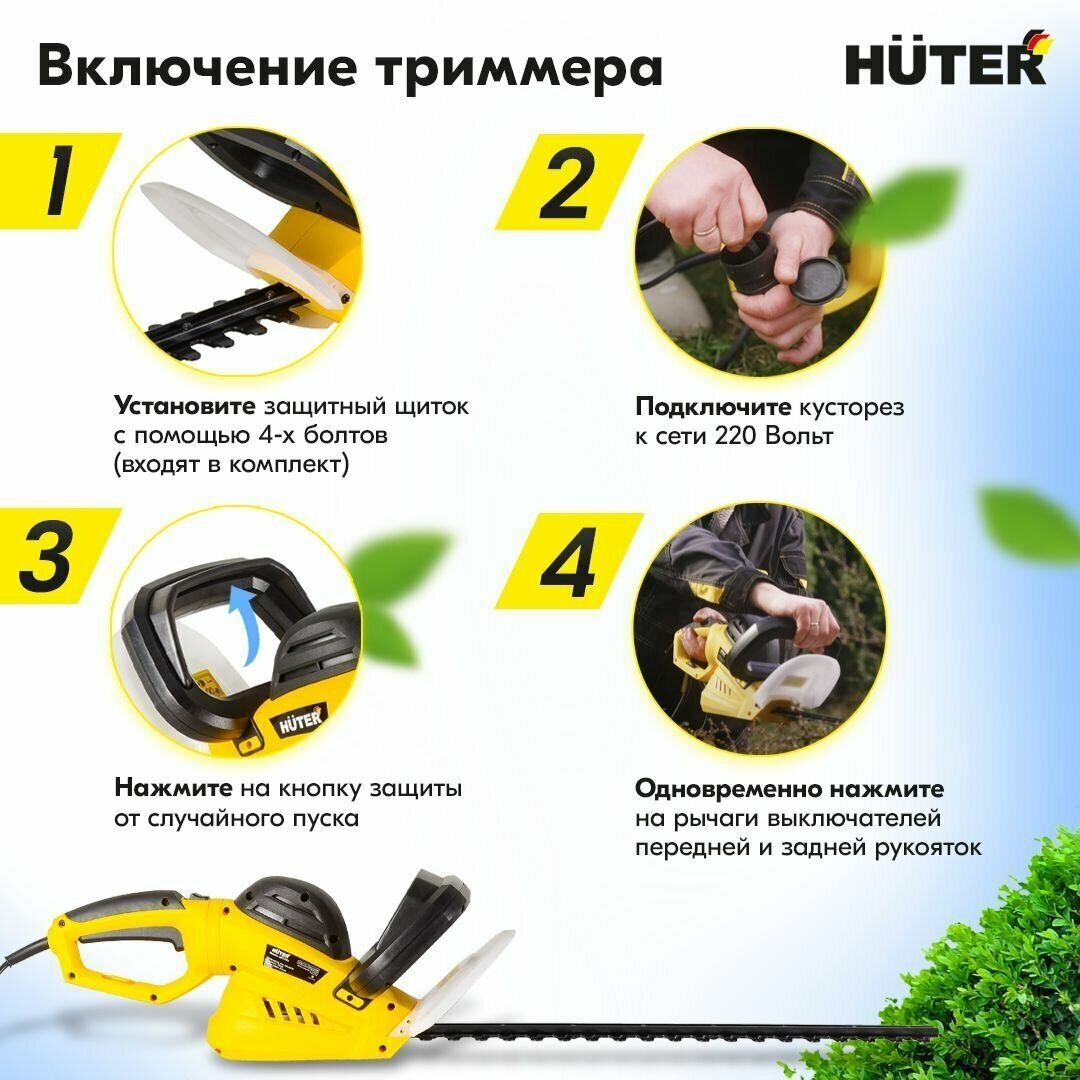 Включение триммера

HÜTER

1

Установите защитный щиток с помощью 4-х болтов (входят в комплект)

2

Подключите кусторез к сети 220 Вольт

3

HÜTER

Нажмите на кнопку защиты от случайного пуска

4

Одновременно нажмите на рычаги выключателей передней и задней рукояток

HÜTER