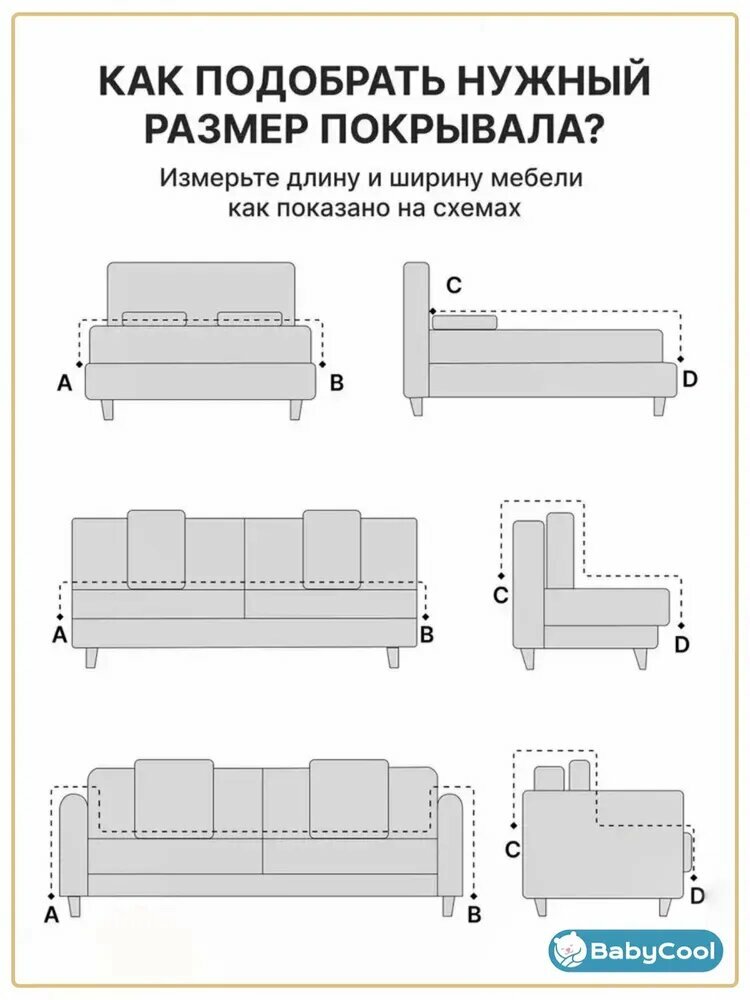 КАК ПОДОБРАТЬ НУЖНЫЙ РАЗМЕР ПОКРЫВАЛА?

Измерьте длину и ширину мебели как показано на схемах

A
B
C
D

A
B
C
D

A
B
C
D

BabyCool