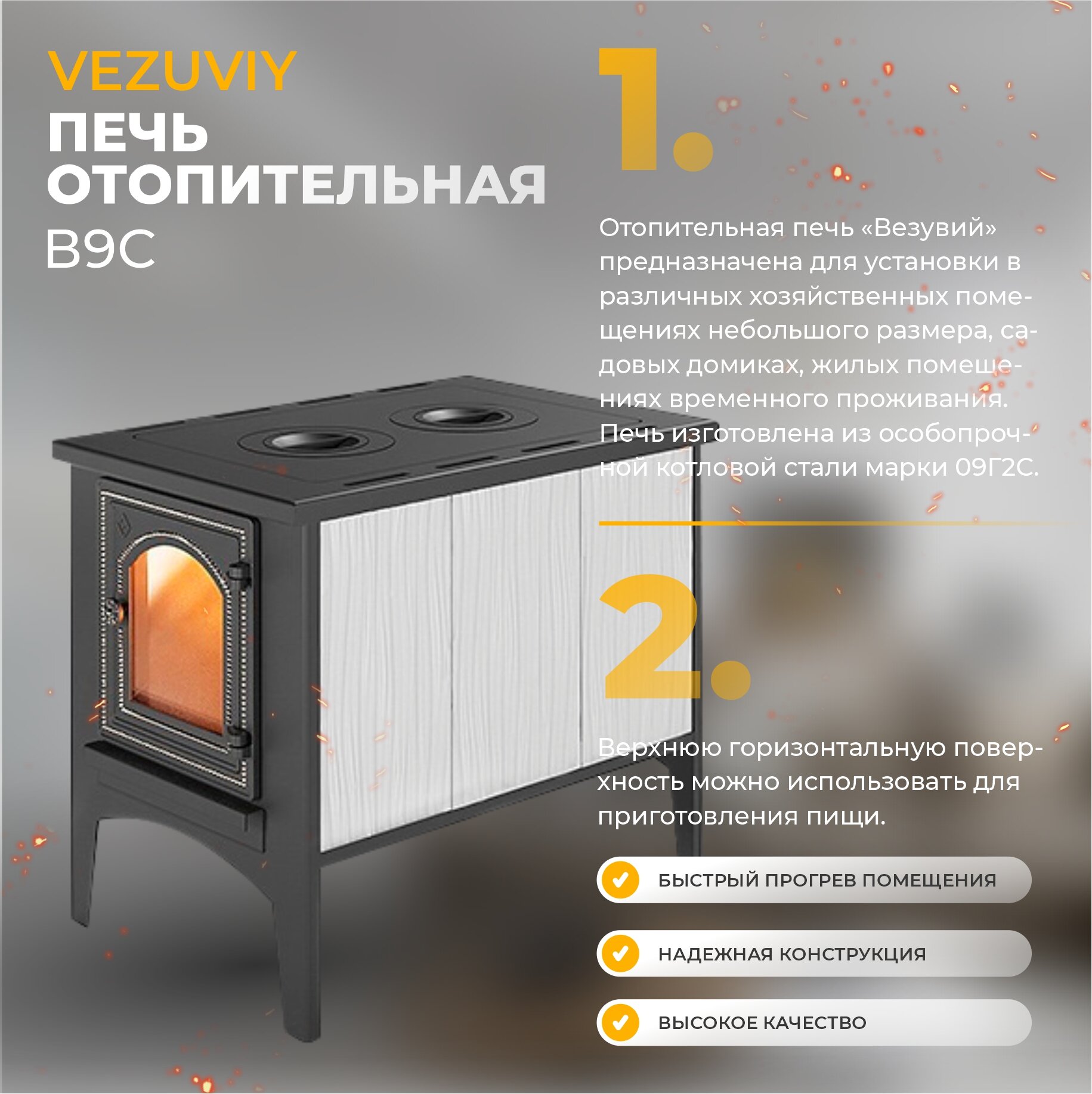 VEZUVIY
ПЕЧЬ
ОТОПИТЕЛЬНАЯ
В9С

1.

Отопительная печь «Везувий» предназначена для установки в различных хозяйственных помещениях небольшого размера, садовых домиках, жилых помещениях временного проживания. Печь изготовлена из особопрочной котловой стали марки 09Г2С.

2.

Верхнюю горизонтальную поверхность можно использовать для приготовления пищи.

БЫСТРЫЙ ПРОГРЕВ ПОМЕЩЕНИЯ

НАДЕЖНАЯ КОНСТРУКЦИЯ

ВЫСОКОЕ КАЧЕСТВО