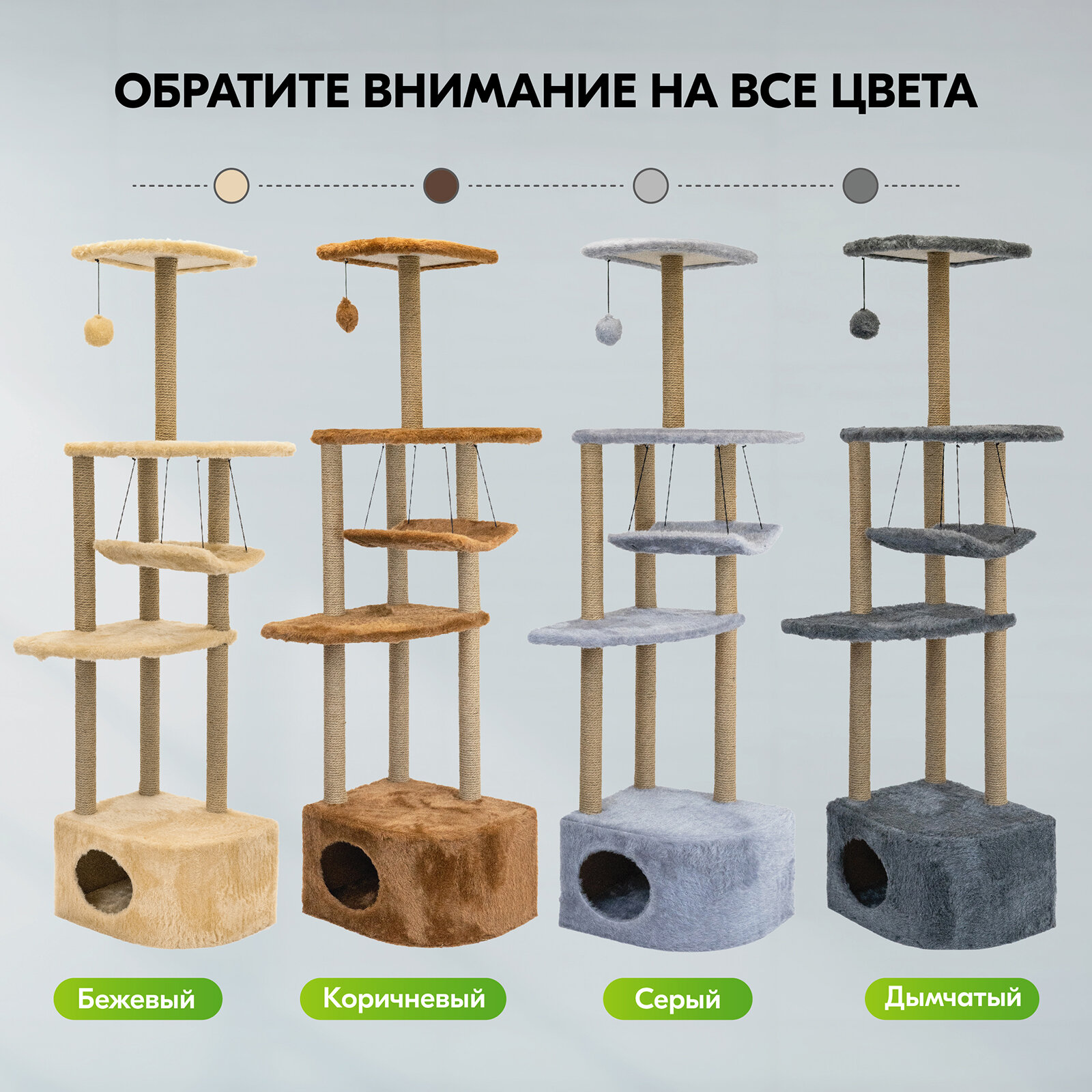 ОБРАТИТЕ ВНИМАНИЕ НА ВСЕ ЦВЕТА

Бежевый

Коричневый

Серый

Дымчатый