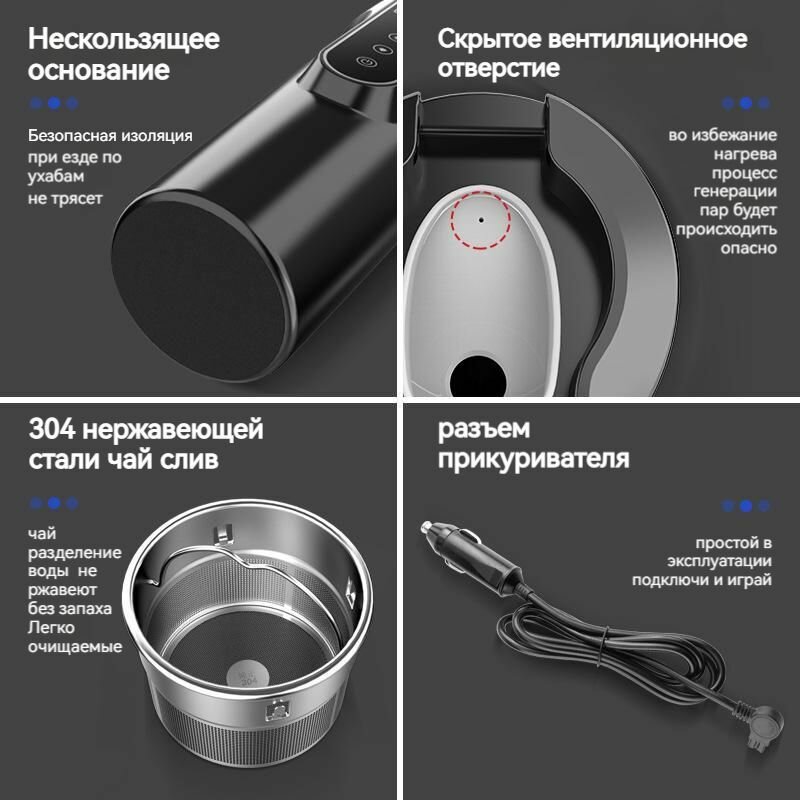 Нескользящее основание

Безопасная изоляция при езде по ухабам не трясет

Скрытое вентиляционное отверстие

во избежание нагрева процесс генерации пар будет происходить опасно

304 нержавеющей стали чай слив

чай разделение воды не ржавеют без запаха Легко очищаемые

304

разъем прикуривателя

простой в эксплуатации подключи и играй