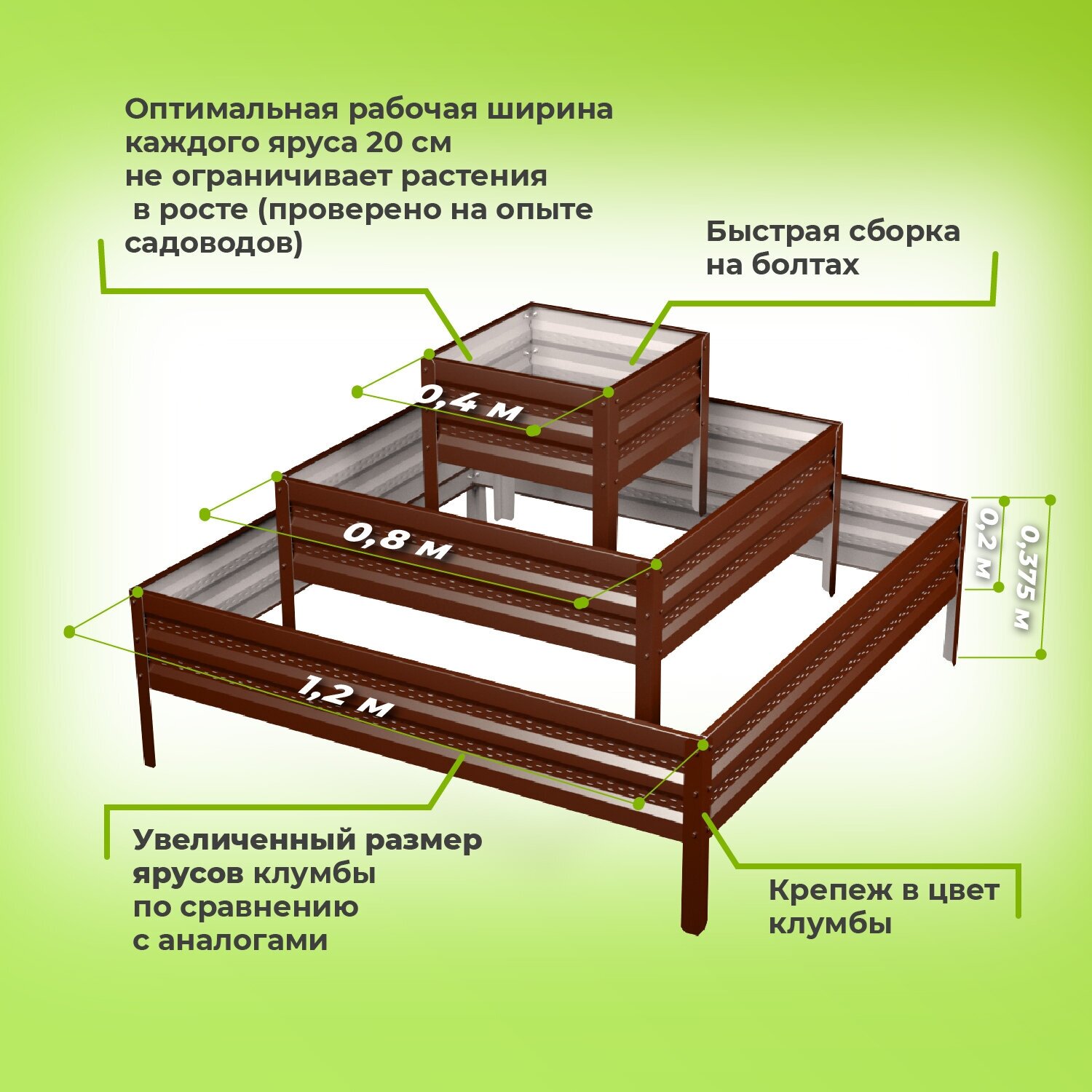 Оптимальная рабочая ширина каждого яруса 20 см не ограничивает растения в росте (проверено на опыте садоводов)

Быстрая сборка на болтах

0,4 м

0,8 м

1,2 м

0,2 м

0,375 м

Увеличенный размер ярусов клумбы по сравнению с аналогами

Крепеж в цвет клумбы