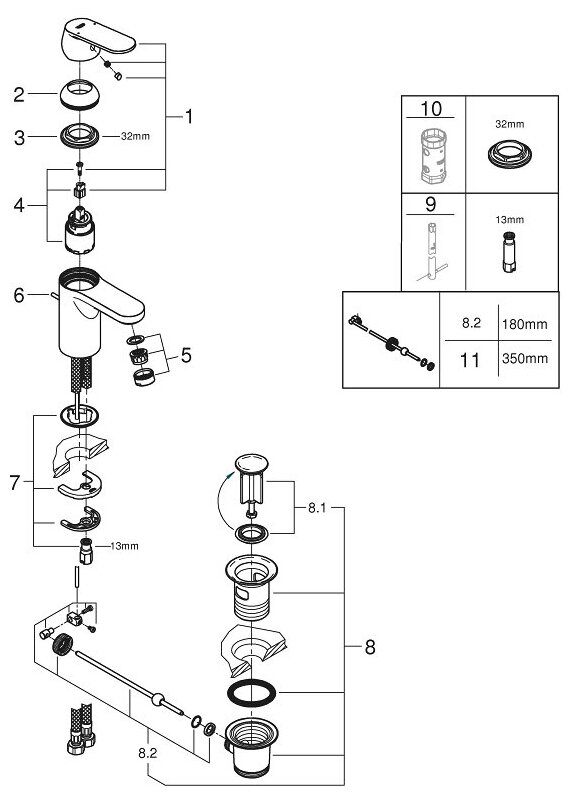 2
3
32mm
1
4
6
5
7
13mm
8.1
8
8.2

| 10 | 32mm |
|---|---|
| 9 | 13mm |

| | 8.2 | 180mm |
|---|---|---|
| | 11 | 350mm |