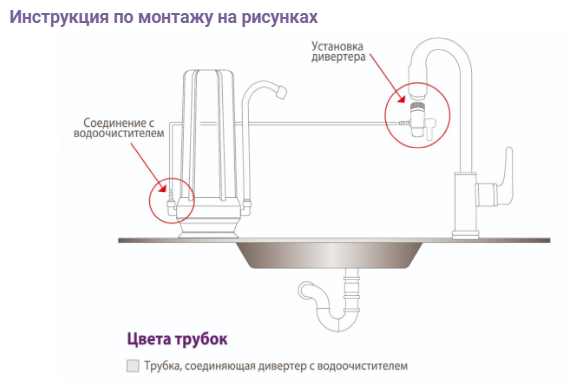 Инструкция по монтажу на рисунках

Установка дивертера

Соединение с водоочистителем

Цвета трубок

Трубка, соединяющая дивертер с водоочистителем