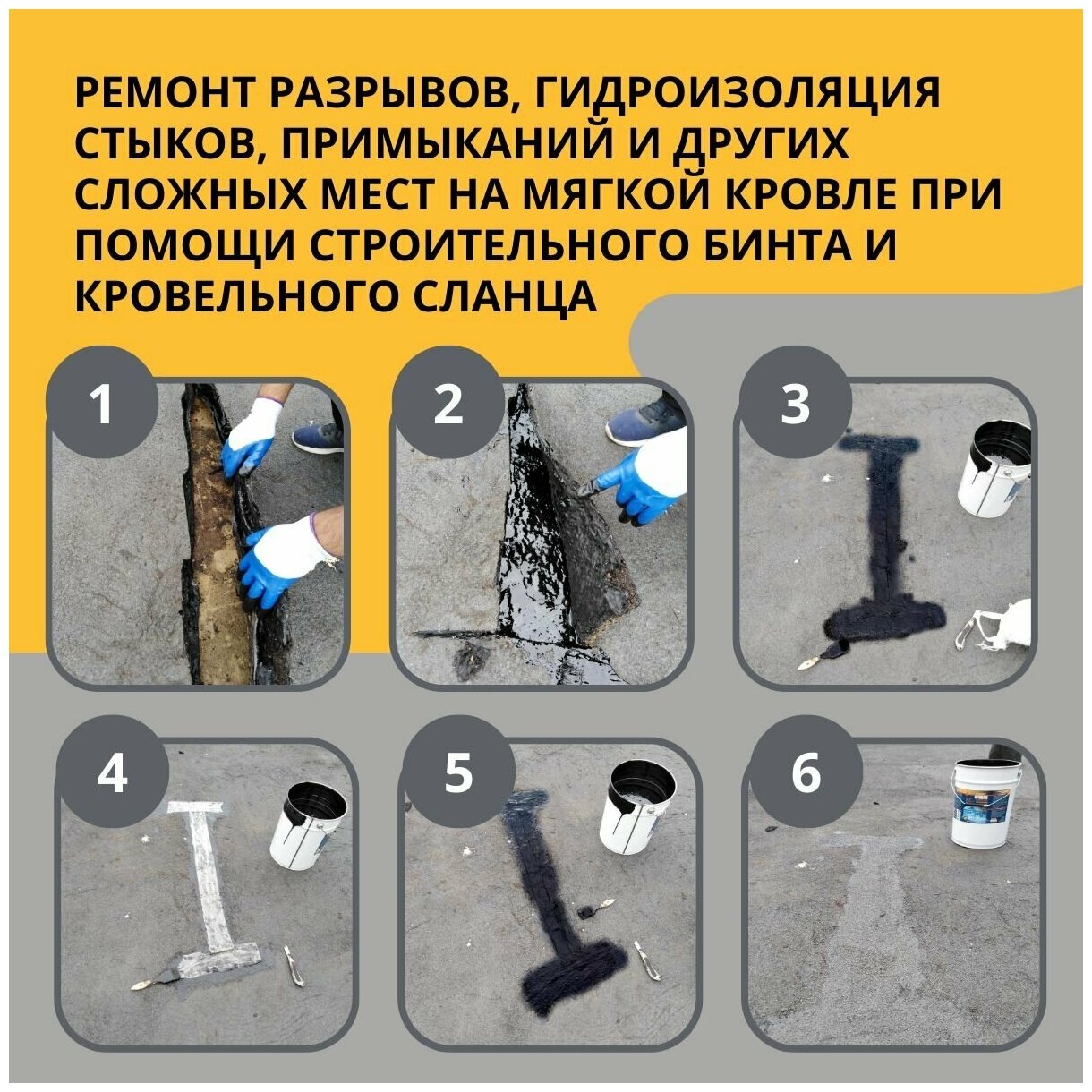 РЕМОНТ РАЗРЫВОВ, ГИДРОИЗОЛЯЦИЯ СТЫКОВ, ПРИМЫКАНИЙ И ДРУГИХ СЛОЖНЫХ МЕСТ НА МЯГКОЙ КРОВЛЕ ПРИ ПОМОЩИ СТРОИТЕЛЬНОГО БИНТА И КРОВЕЛЬНОГО СЛАНЦА

1

2

3

4

5

6