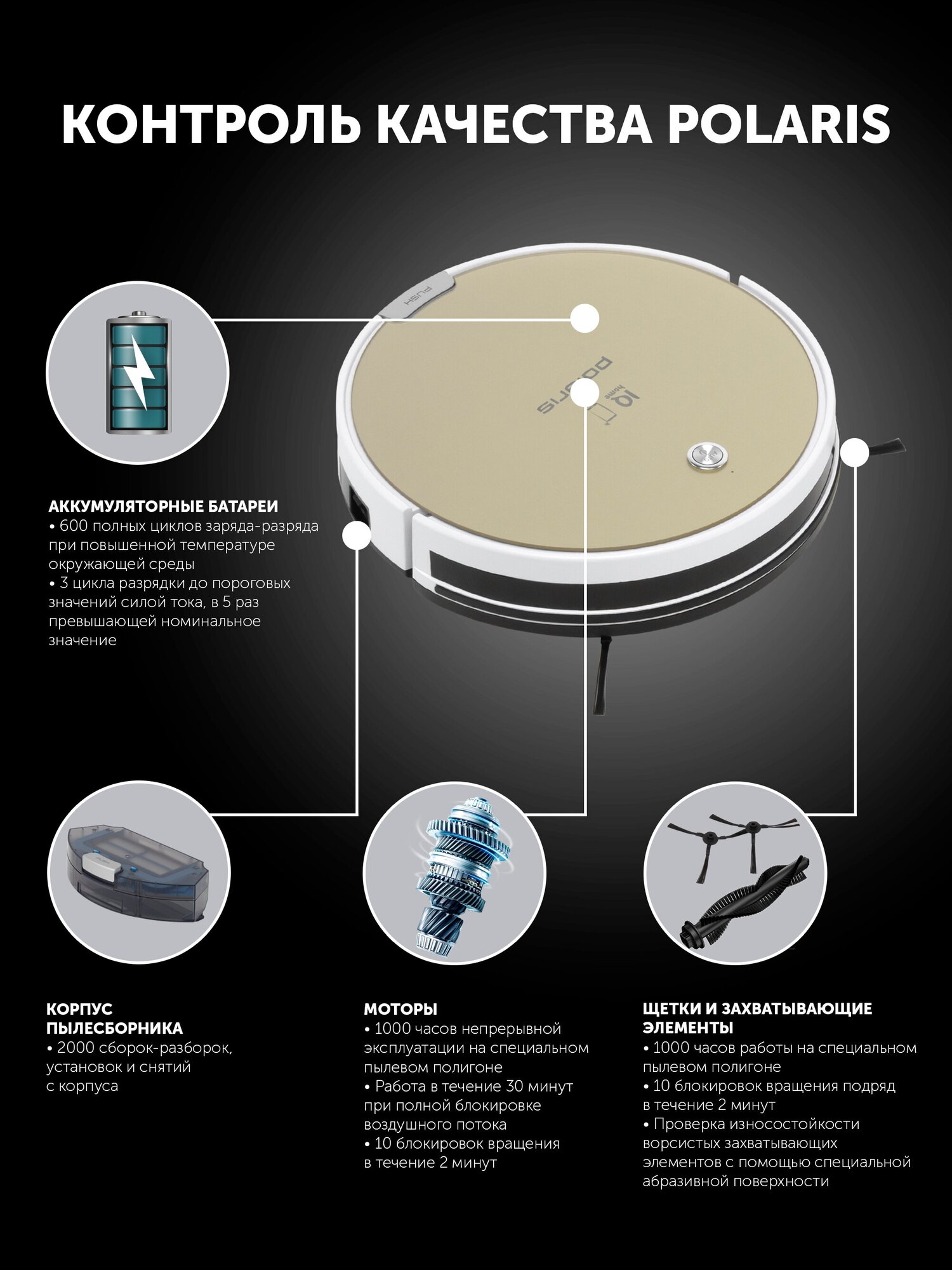 КОНТРОЛЬ КАЧЕСТВА POLARIS

PUSH

polaris

IQ home

АККУМУЛЯТОРНЫЕ БАТАРЕИ
• 600 полных циклов заряда-разряда при повышенной температуре окружающей среды
• 3 цикла разрядки до пороговых значений силой тока, в 5 раз превышающей номинальное значение

КОРПУС ПЫЛЕСБОРНИКА
• 2000 сборок-разборок, установок и снятий с корпуса

МОТОРЫ
• 1000 часов непрерывной эксплуатации на специальном пылевом полигоне
• Работа в течение 30 минут при полной блокировке воздушного потока
• 10 блокировок вращения в течение 2 минут

ЩЕТКИ И ЗАХВАТЫВАЮЩИЕ ЭЛЕМЕНТЫ
• 1000 часов работы на специальном пылевом полигоне
• 10 блокировок вращения подряд в течение 2 минут
• Проверка износостойкости ворсистых захватывающих элементов с помощью специальной абразивной поверхности