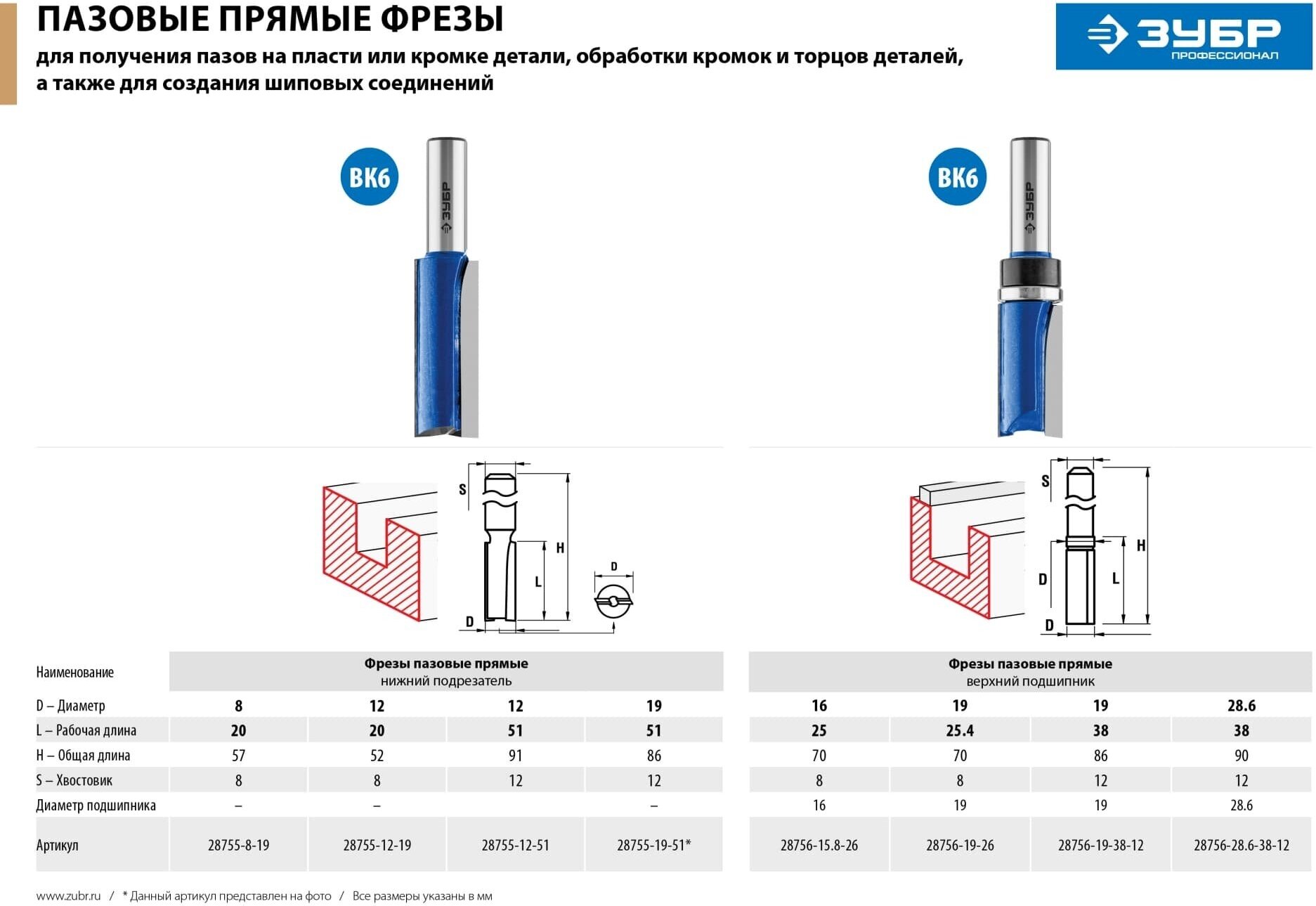 ПАЗОВЫЕ ПРЯМЫЕ ФРЕЗЫ

для получения пазов на пласти или кромке детали, обработки кромок и торцов деталей, а также для создания шиповых соединений

ЗУБР ПРОФЕССИОНАЛ

ВК6

ЗУБР

ВК6

ЗУБР

S H L D D

S H D L D

| Наименование | Фрезы пазовые прямые нижний подрезатель | | | | Фрезы пазовые прямые верхний подшипник | | | |
|---|---|---|---|---|---|---|---|---|
| D – Диаметр | 8 | 12 | 12 | 19 | 16 | 19 | 19 | 28.6 |
| L – Рабочая длина | 20 | 20 | 51 | 51 | 25 | 25.4 | 38 | 38 |
| H – Общая длина | 57 | 52 | 91 | 86 | 70 | 70 | 86 | 90 |
| S – Хвостовик | 8 | 8 | 12 | 12 | 8 | 8 | 12 | 12 |
| Диаметр подшипника | – | – | | – | 16 | 19 | 19 | 28.6 |
| Артикул | 28755-8-19 | 28755-12-19 | 28755-12-51 | 28755-19-51* | 28756-15.8-26 | 28756-19-26 | 28756-19-38-12 | 28756-28.6-38-12 |

www.zubr.ru / * Данный артикул представлен на фото / Все размеры указаны в мм