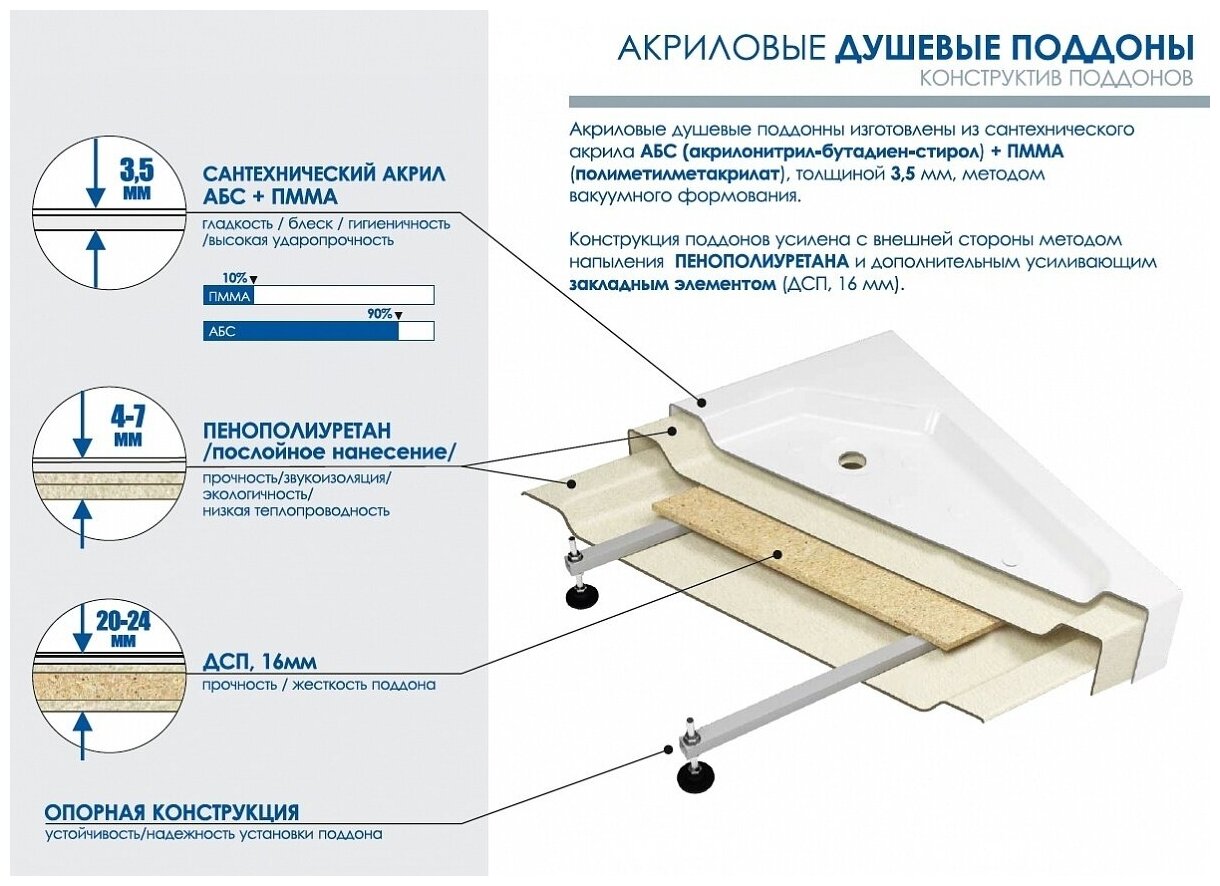 АКРИЛОВЫЕ ДУШЕВЫЕ ПОДДОНЫ
КОНСТРУКТИВ ПОДДОНОВ

Акриловые душевые поддонны изготовлены из сантехнического акрила АБС (акрилонитрил-бутадиен-стирол) + ПММА (полиметилметакрилат), толщиной 3,5 мм, методом вакуумного формования.

Конструкция поддонов усилена с внешней стороны методом напыления ПЕНОПОЛИУРЕТАНА и дополнительным усиливающим закладным элементом (ДСП, 16 мм).

3,5 мм

САНТЕХНИЧЕСКИЙ АКРИЛ АБС + ПММА
гладкость / блеск / гигиеничность /высокая ударопрочность

10%
ПММА
90%
АБС

4-7 мм

ПЕНОПОЛИУРЕТАН /послойное нанесение/
прочность/звукоизоляция/ экологичность/ низкая теплопроводность

20-24 мм

ДСП, 16мм
прочность / жесткость поддона

ОПОРНАЯ КОНСТРУКЦИЯ
устойчивость/надежность установки поддона