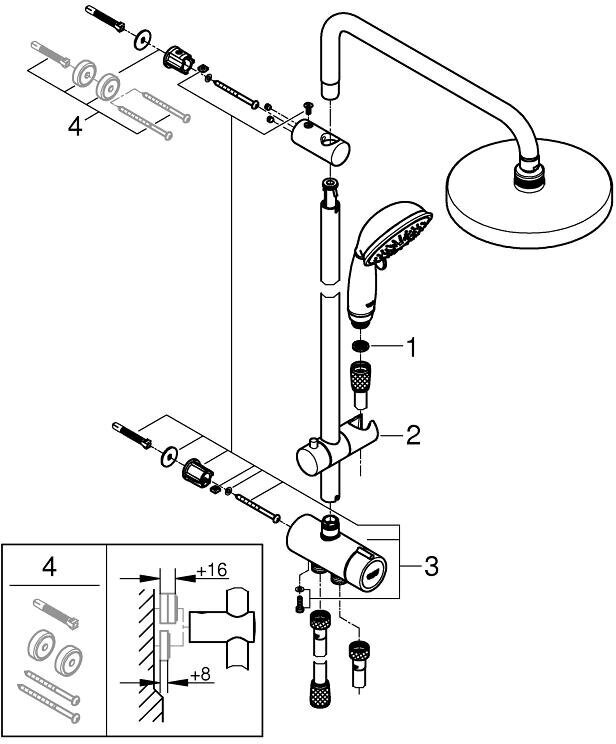 4
1
2
3
4
+16
+8