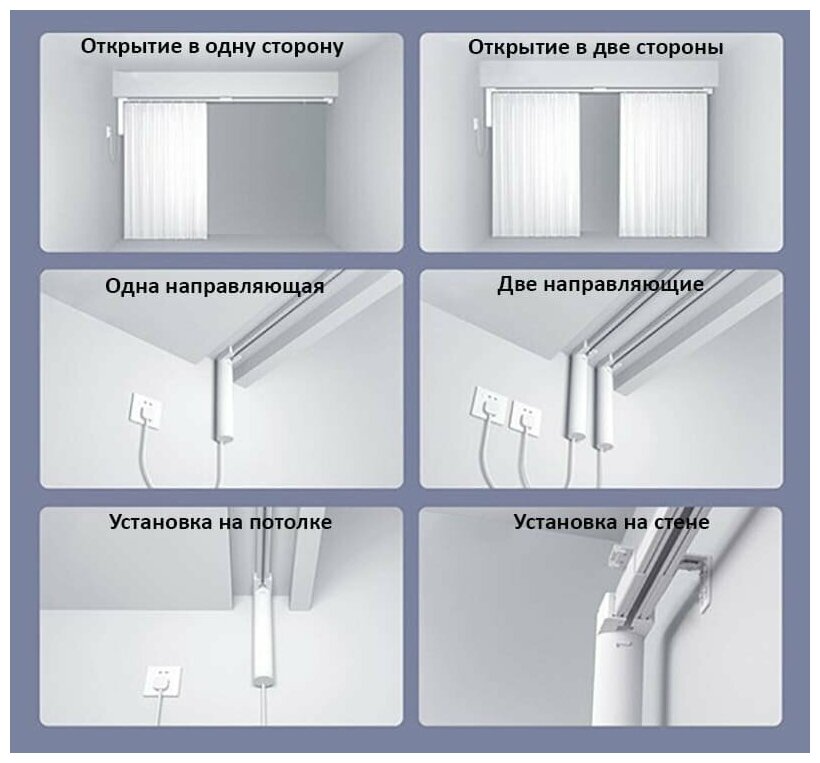 Открытие в одну сторону

Открытие в две стороны

Одна направляющая

Две направляющие

Установка на потолке

Установка на стене