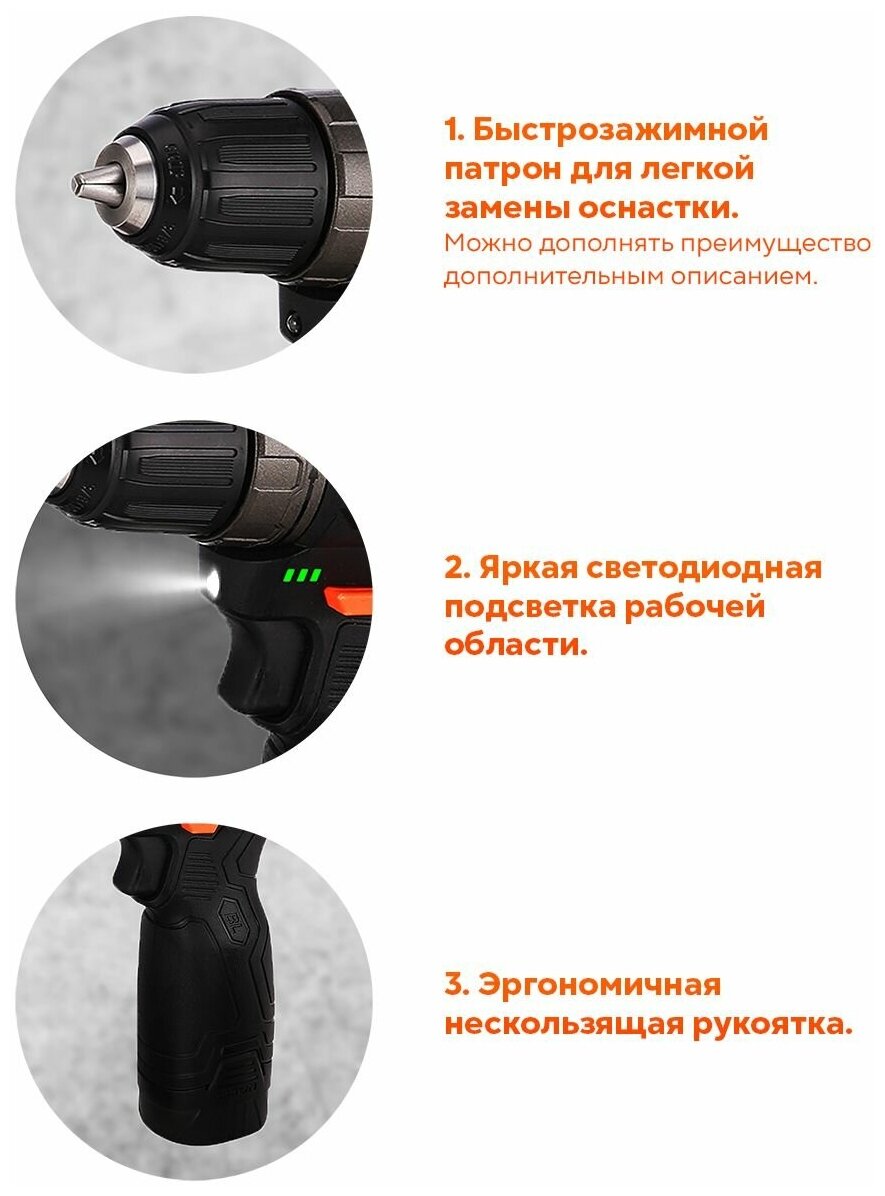 1. Быстрозажимной патрон для легкой замены оснастки.
Можно дополнять преимущество дополнительным описанием.

2. Яркая светодиодная подсветка рабочей области.

3. Эргономичная нескользящая рукоятка.