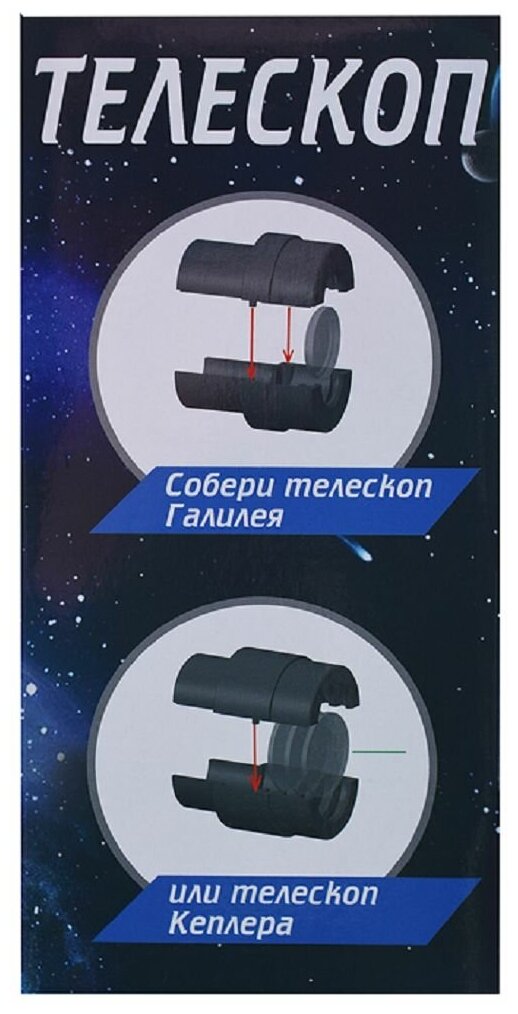 ТЕЛЕСКОП

Собери телескоп Галилея

или телескоп Кеплера