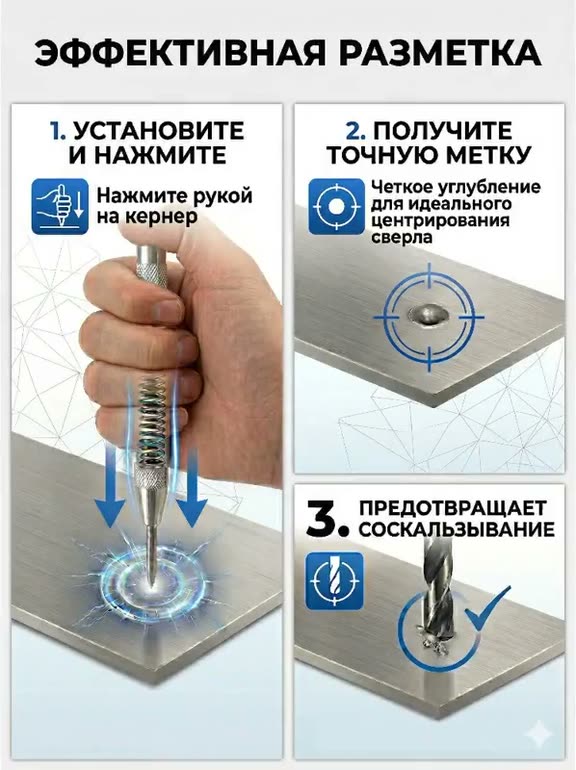 ЭФФЕКТИВНАЯ РАЗМЕТКА

1. УСТАНОВИТЕ И НАЖМИТЕ

Нажмите рукой на кернер

2. ПОЛУЧИТЕ ТОЧНУЮ МЕТКУ

Четкое углубление для идеального центрирования сверла

3. ПРЕДОТВРАЩАЕТ СОСКАЛЬЗЫВАНИЕ