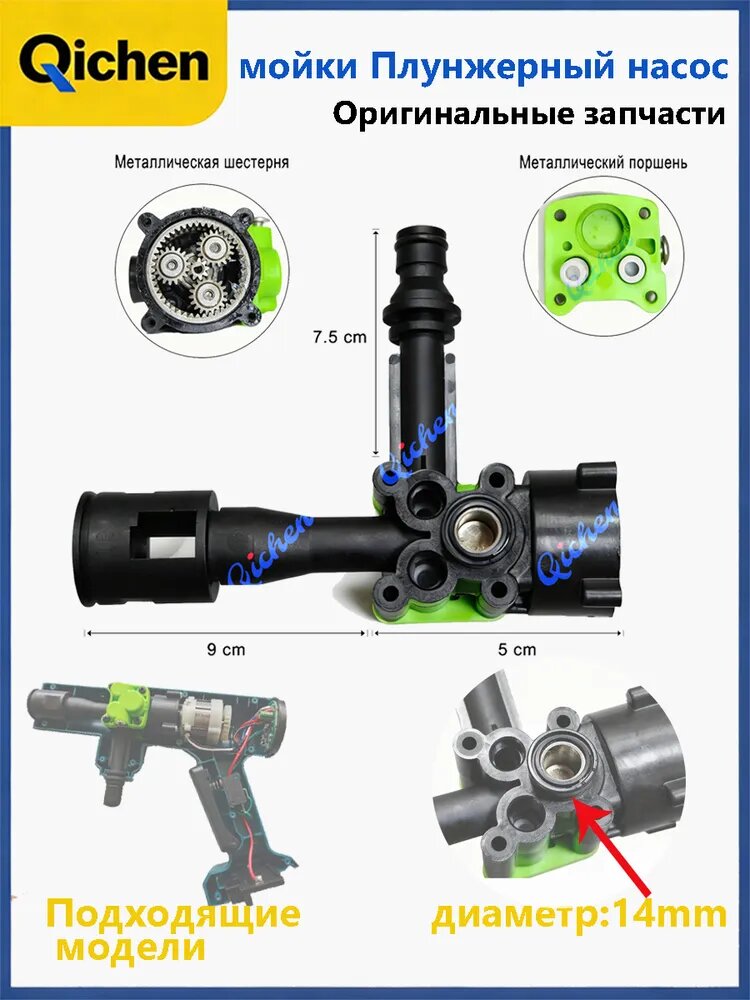 Qichen

мойки Плунжерный насос

Оригинальные запчасти

Металлическая шестерня

Металлический поршень

7.5 cm

9 cm

5 cm

Подходящие модели

диаметр:14mm

Qichen