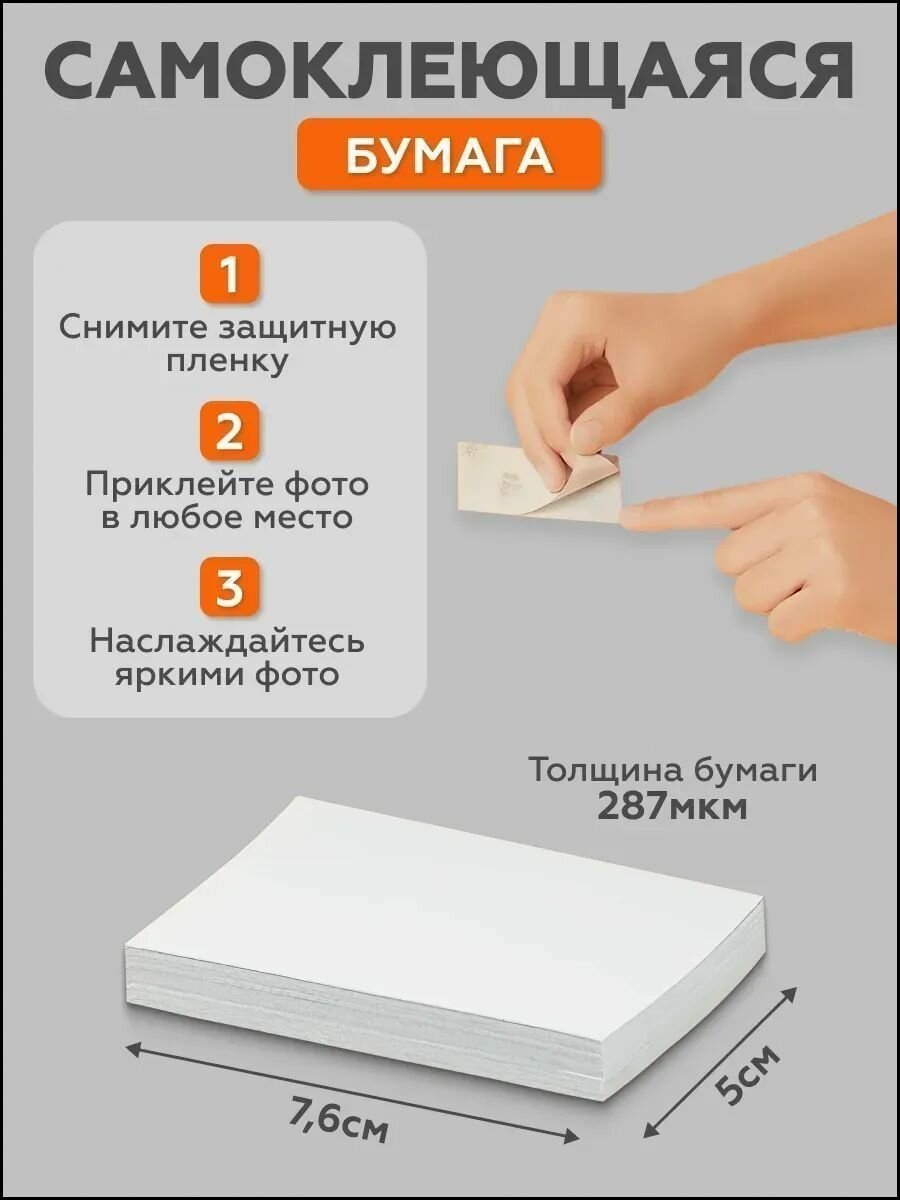 САМОКЛЕЮЩАЯСЯ

БУМАГА

1

Снимите защитную пленку

2

Приклейте фото в любое место

3

Наслаждайтесь яркими фото

Толщина бумаги
287мкм

7,6см

5см