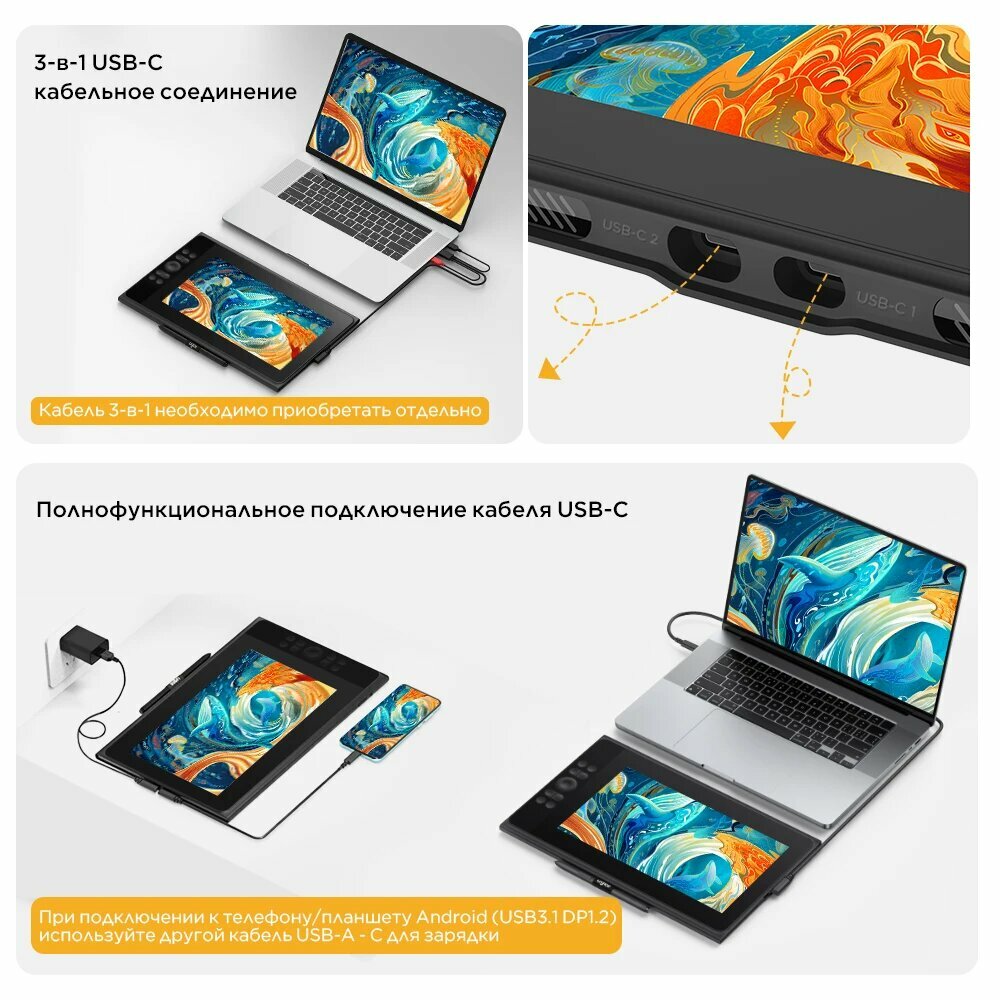 3-в-1 USB-C
кабельное соединение

Кабель 3-в-1 необходимо приобретать отдельно

USB-C 2

USB-C 1

Полнофункциональное подключение кабеля USB-C

При подключении к телефону/планшету Android (USB3.1 DP1.2) используйте другой кабель USB-A - C для зарядки