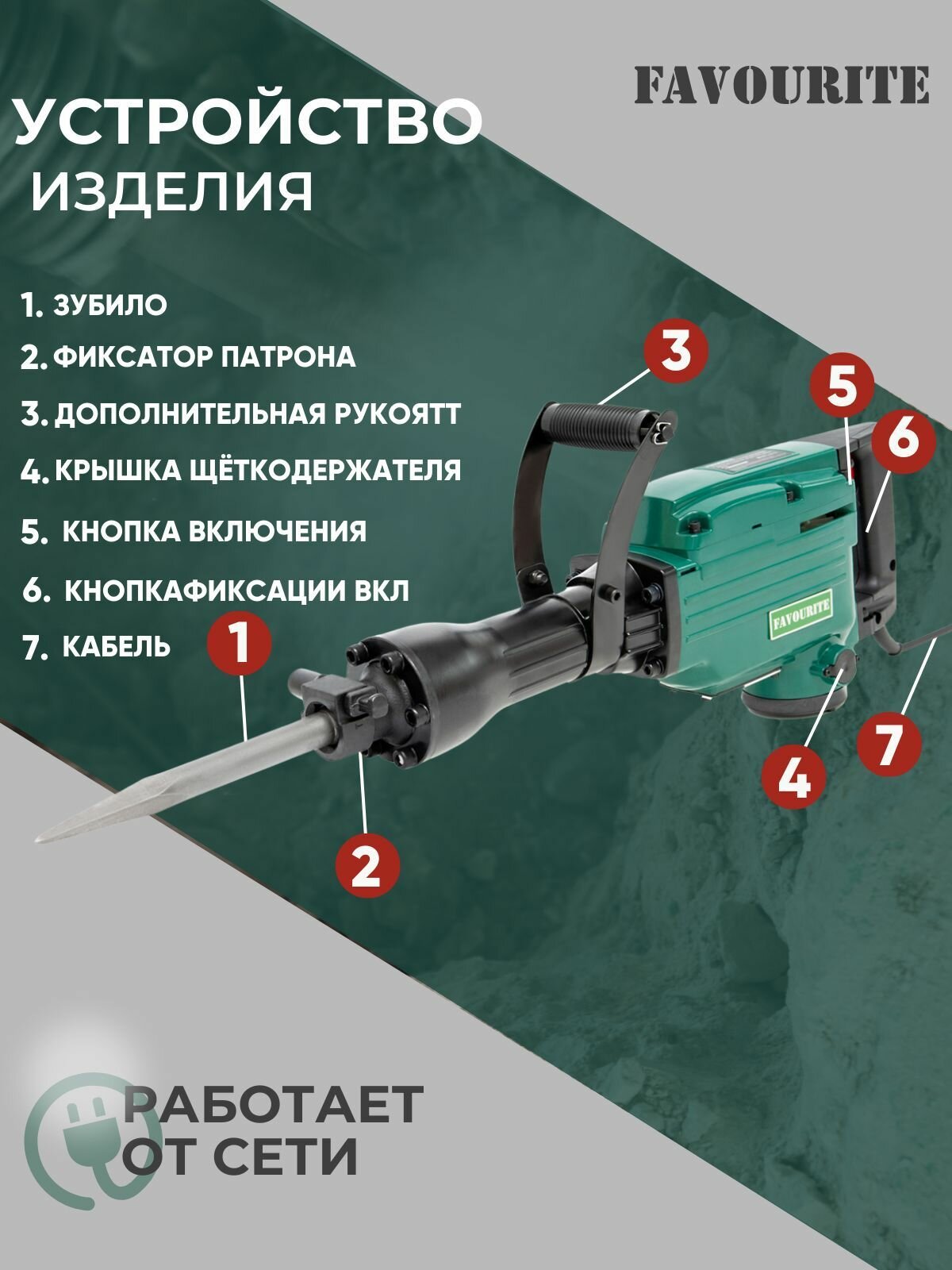 FAVOURITE

УСТРОЙСТВО ИЗДЕЛИЯ

1. ЗУБИЛО
2. ФИКСАТОР ПАТРОНА
3. ДОПОЛНИТЕЛЬНАЯ РУКОЯТТ
4. КРЫШКА ЩЁТКОДЕРЖАТЕЛЯ
5. КНОПКА ВКЛЮЧЕНИЯ
6. КНОПКАФИКСАЦИИ ВКЛ
7. КАБЕЛЬ

3
5
6
FAVOURITE
1
4
7
2

РАБОТАЕТ ОТ СЕТИ