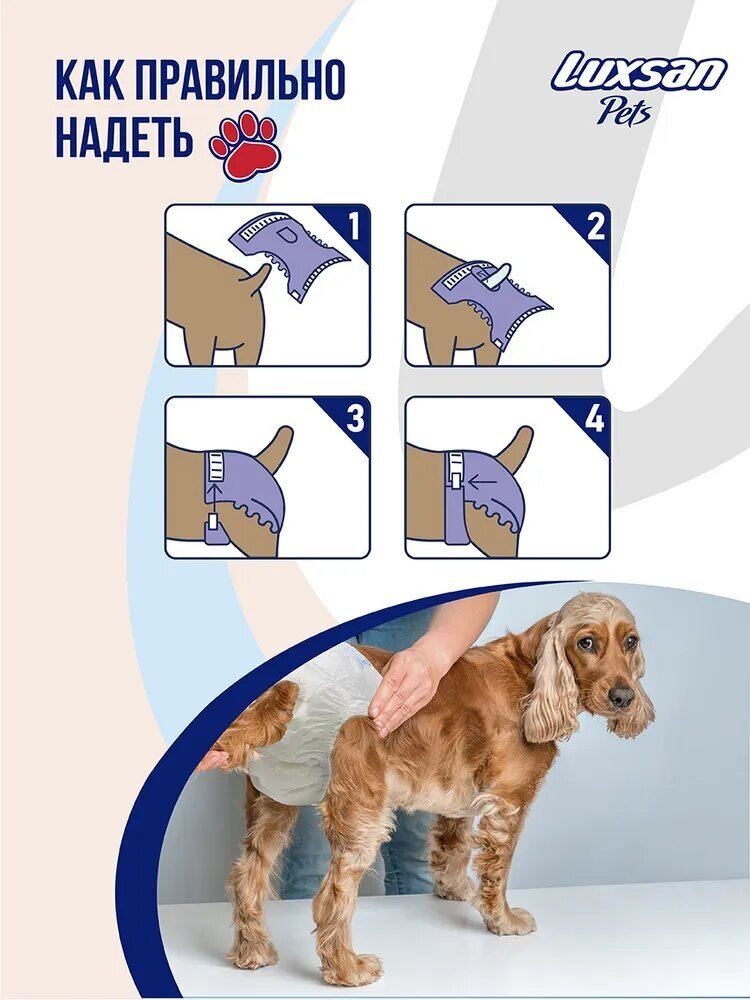 КАК ПРАВИЛЬНО НАДЕТЬ

LUXSAN Pets

1

2

3

4