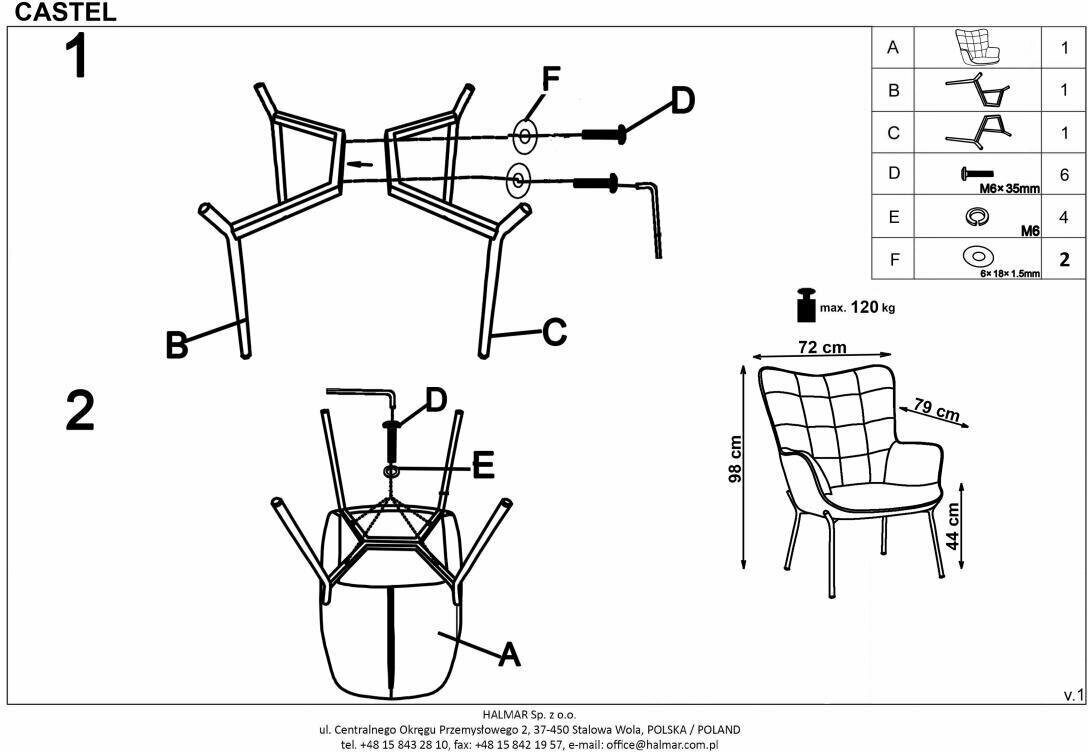 CASTEL

1

F
D
B
C

2

D
E
A

| A | | 1 |
|---|---|---|
| B | | 1 |
| C | | 1 |
| D | M6×35mm | 6 |
| E | M6 | 4 |
| F | 6×18×1.5mm | 2 |

max. 120 kg

72 cm
79 cm
98 cm
44 cm

v.1

HALMAR Sp. z o.o.
ul. Centralnego Okręgu Przemysłowego 2, 37-450 Stalowa Wola, POLSKA / POLAND
tel. +48 15 843 28 10, fax: +48 15 842 19 57, e-mail: office@halmar.com.pl