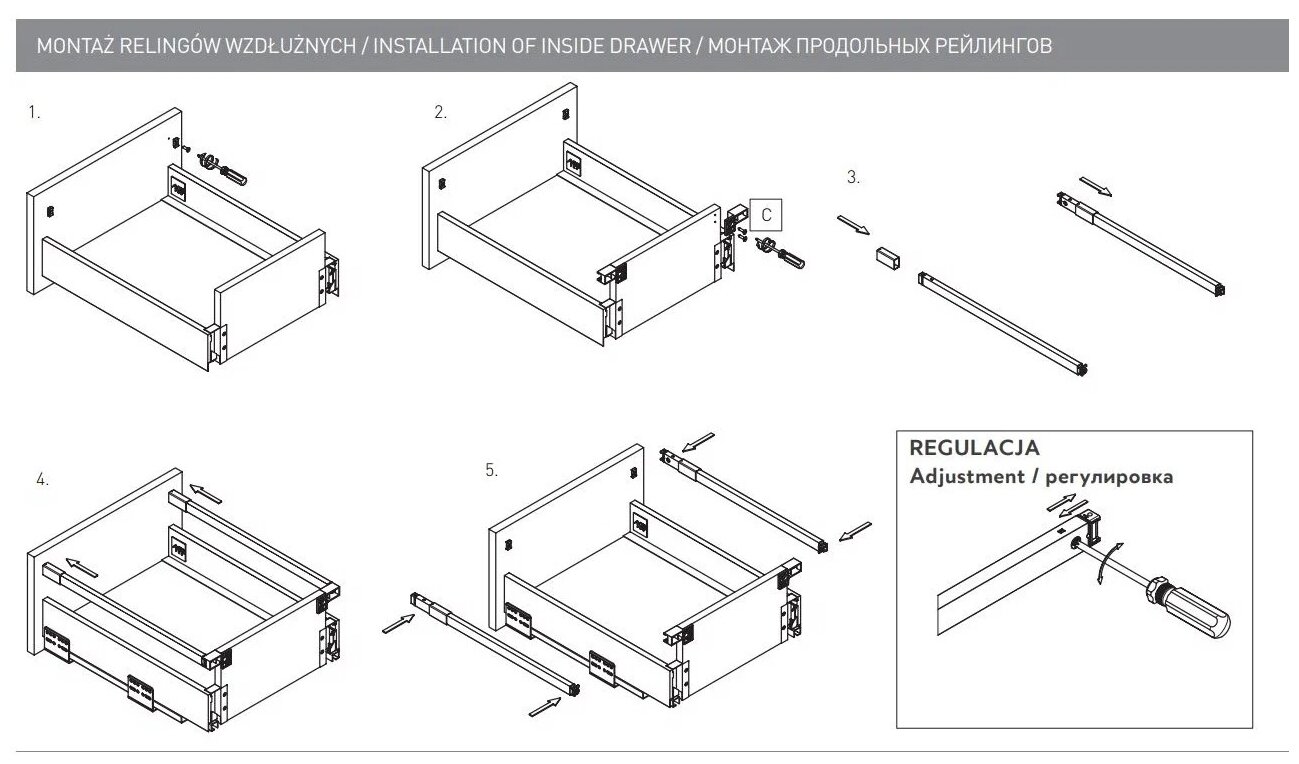 MONTAŻ RELINGÓW WZDŁUŻNYCH / INSTALLATION OF INSIDE DRAWER / МОНТАЖ ПРОДОЛЬНЫХ РЕЙЛИНГОВ

1.

2.

C

3.

4.

5.

REGULACJA
Adjustment / регулировка