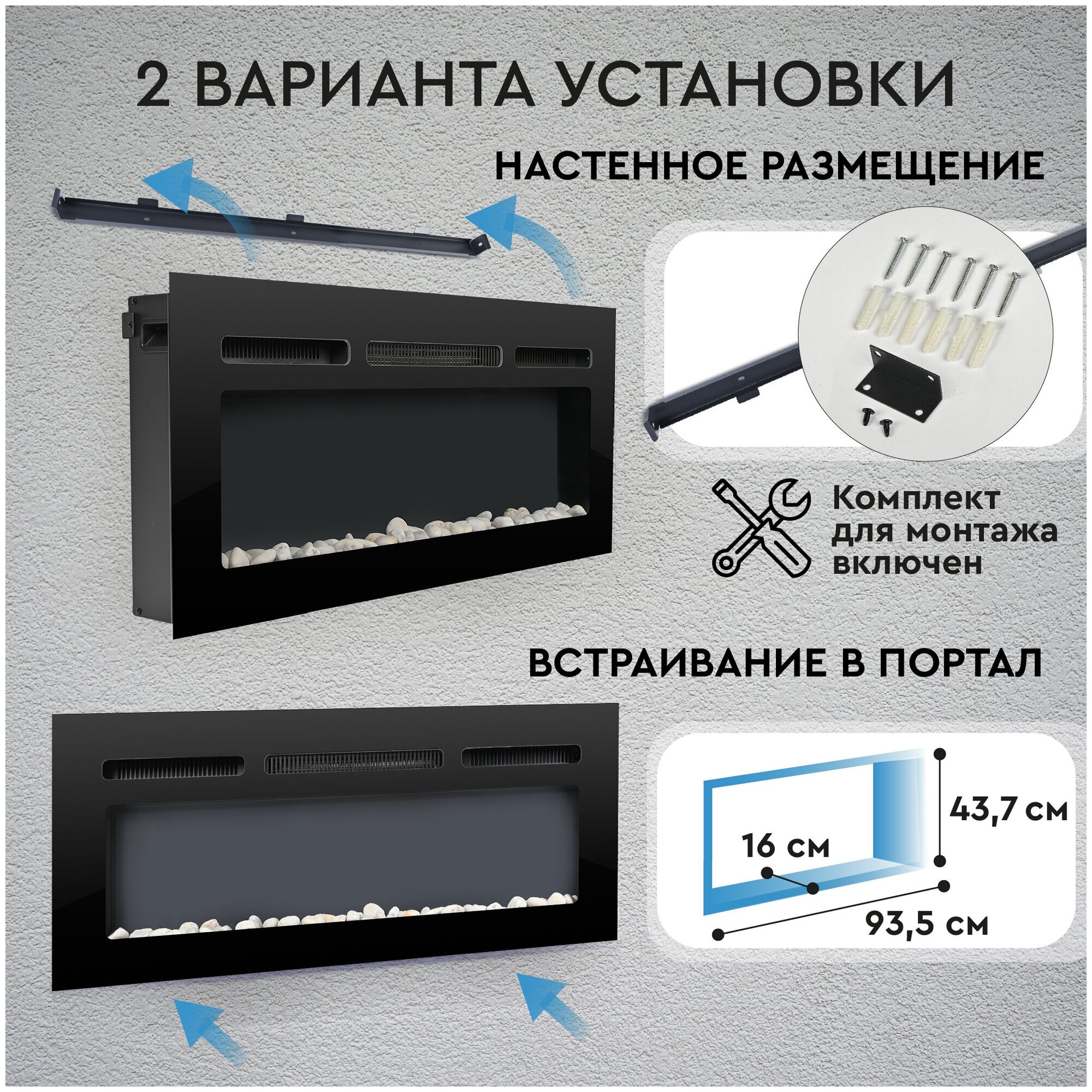 2 ВАРИАНТА УСТАНОВКИ

НАСТЕННОЕ РАЗМЕЩЕНИЕ

Комплект для монтажа включен

ВСТРАИВАНИЕ В ПОРТАЛ

43,7 см

16 см

93,5 см