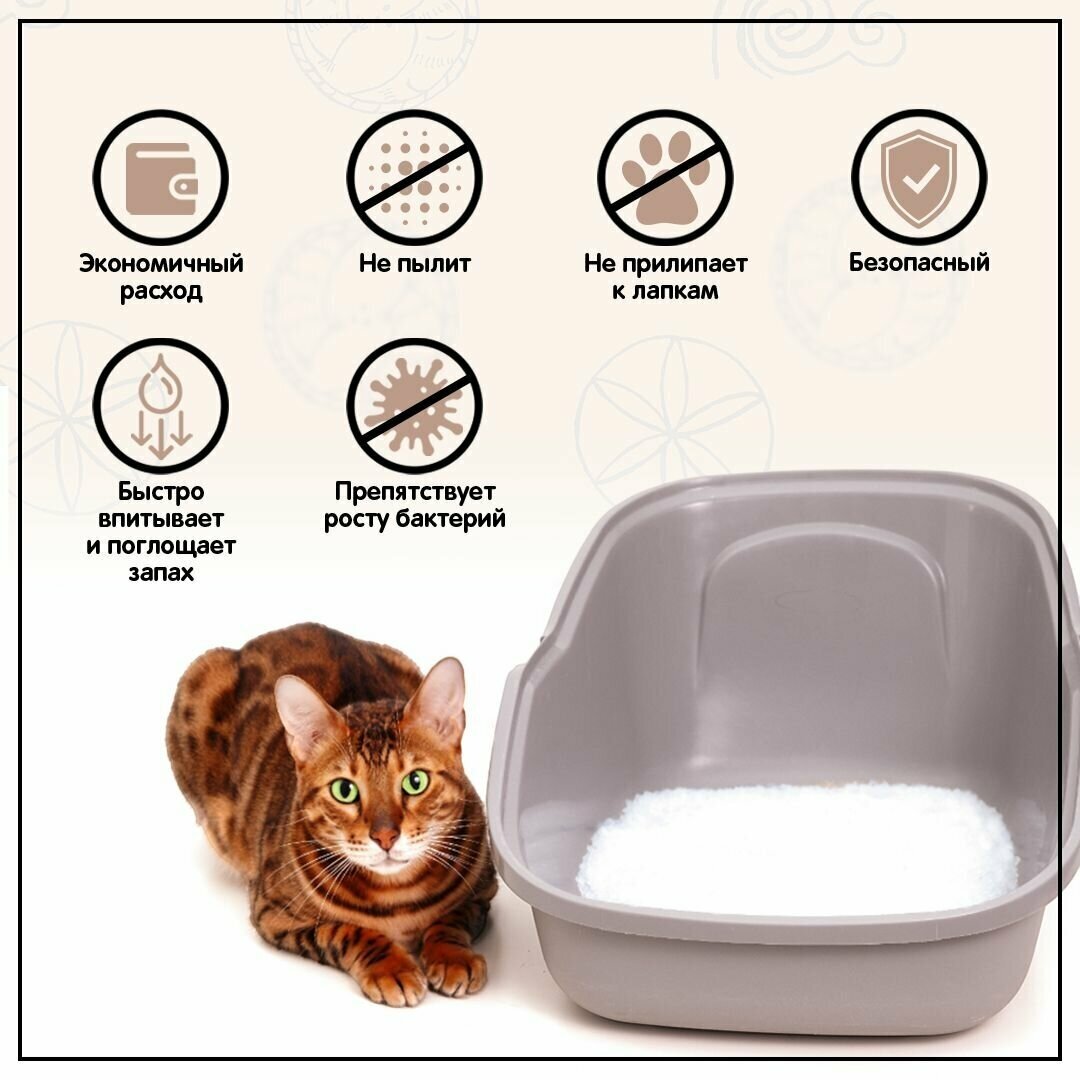 Экономичный расход

Не пылит

Не прилипает к лапкам

Безопасный

Быстро впитывает и поглощает запах

Препятствует росту бактерий