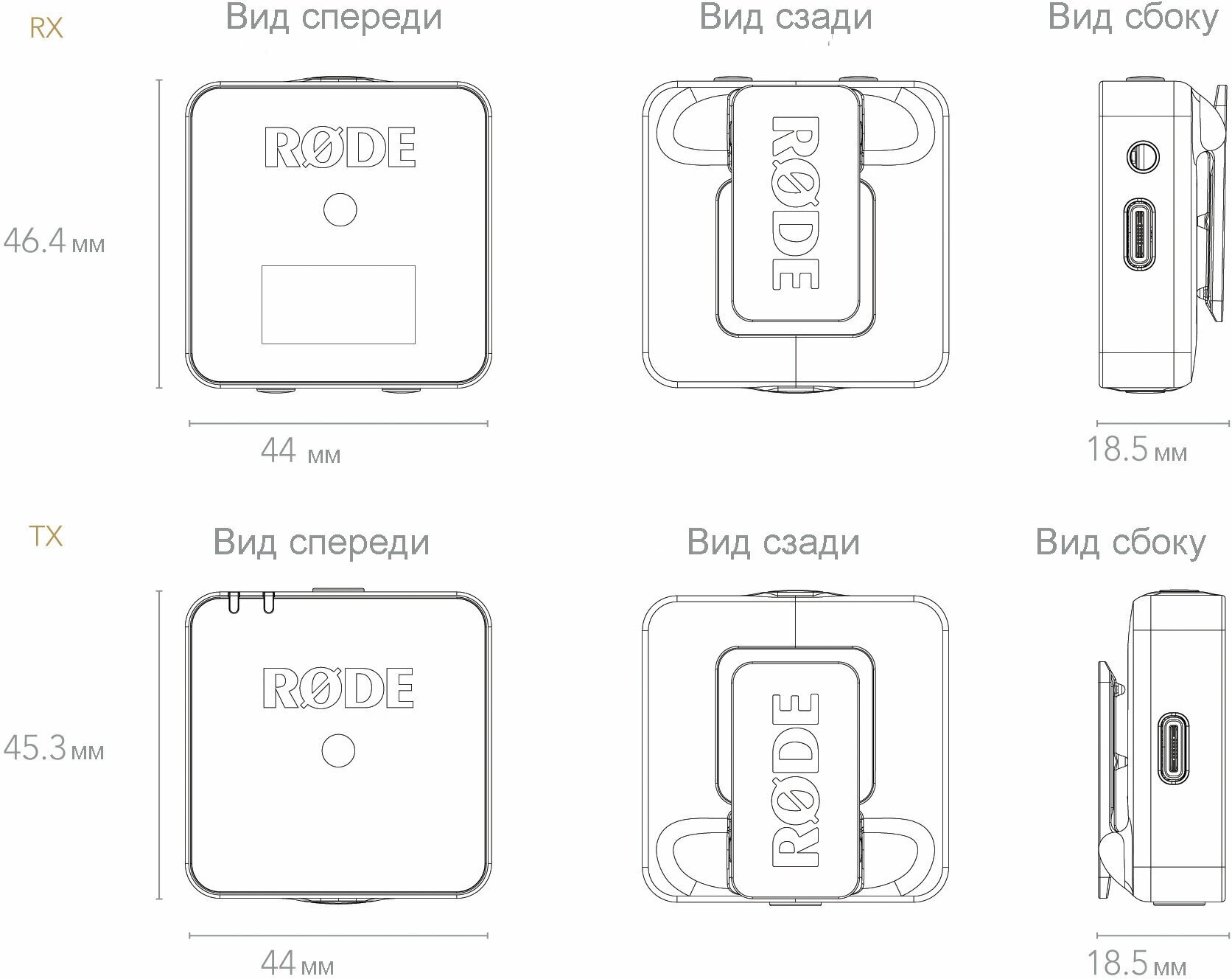 RX

Вид спереди

Вид сзади

Вид сбоку

RØDE

RØDE

46.4 мм

44 мм

18.5 мм

TX

Вид спереди

Вид сзади

Вид сбоку

RØDE

RØDE

45.3 мм

44 мм

18.5 мм