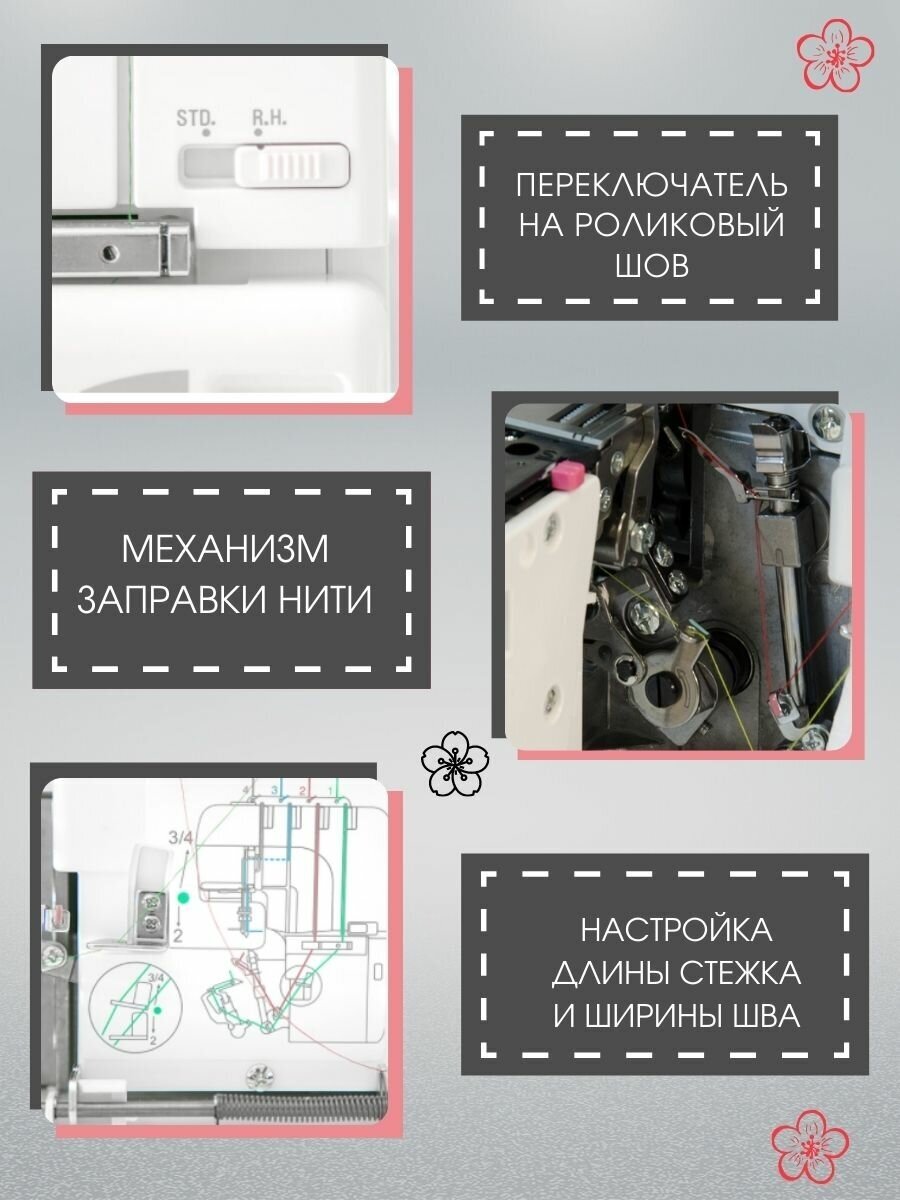 STD. R.H.

ПЕРЕКЛЮЧАТЕЛЬ НА РОЛИКОВЫЙ ШОВ

МЕХАНИЗМ ЗАПРАВКИ НИТИ

4 3 2 1
3/4
2
3/4
2

НАСТРОЙКА ДЛИНЫ СТЕЖКА И ШИРИНЫ ШВА