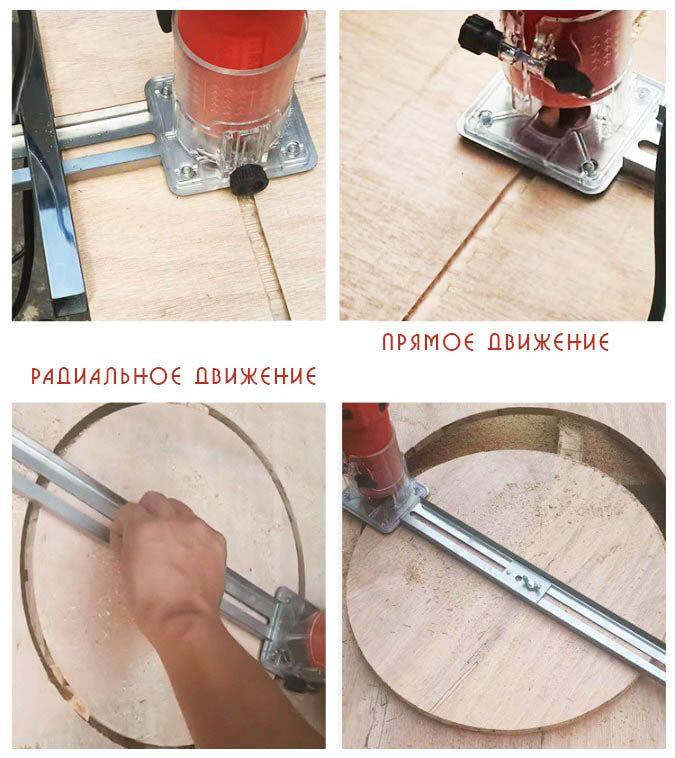 ПРЯМОЕ ДВИЖЕНИЕ

РАДИАЛЬНОЕ ДВИЖЕНИЕ