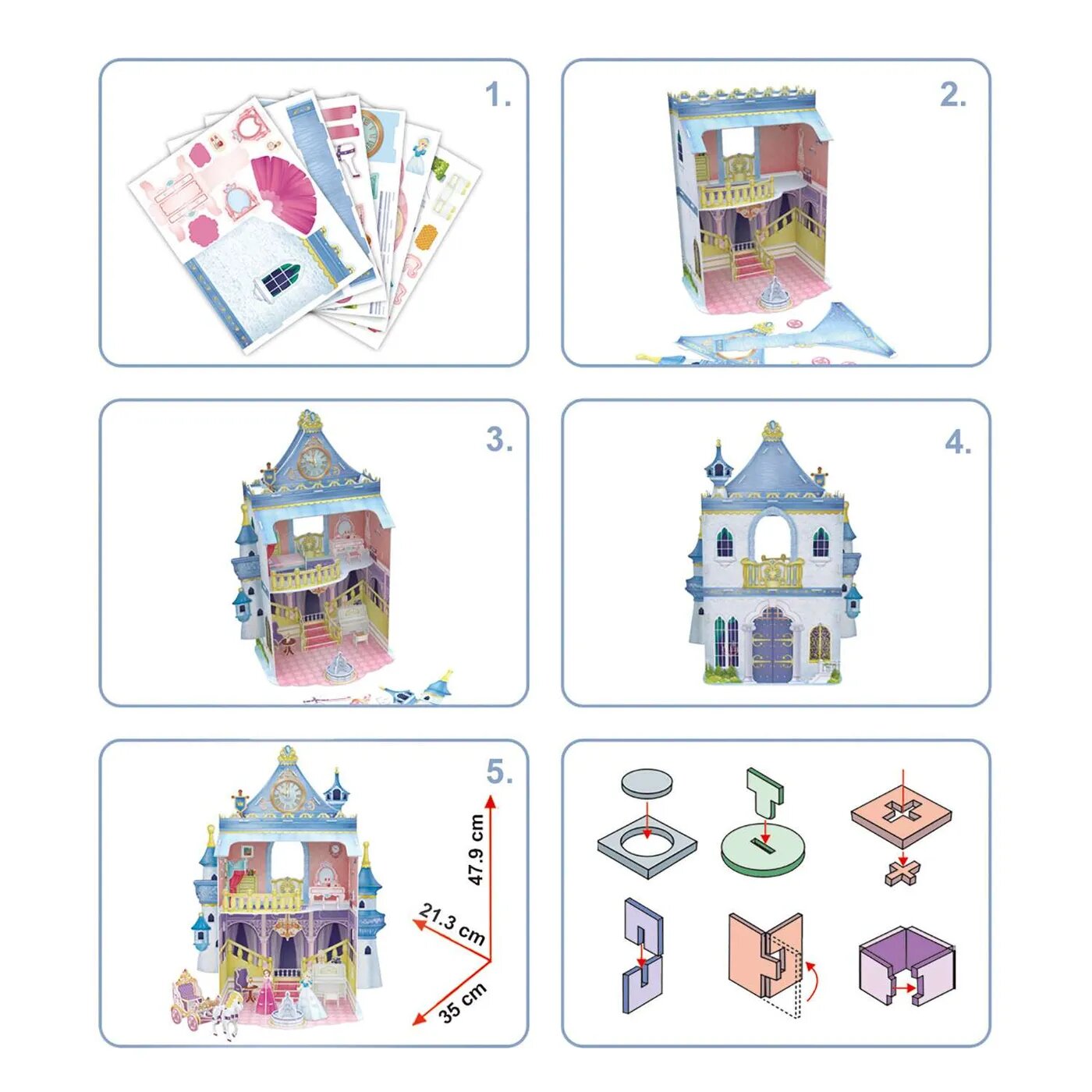 1.

2.

3.

4.

5.

47.9 cm

21.3 cm

35 cm