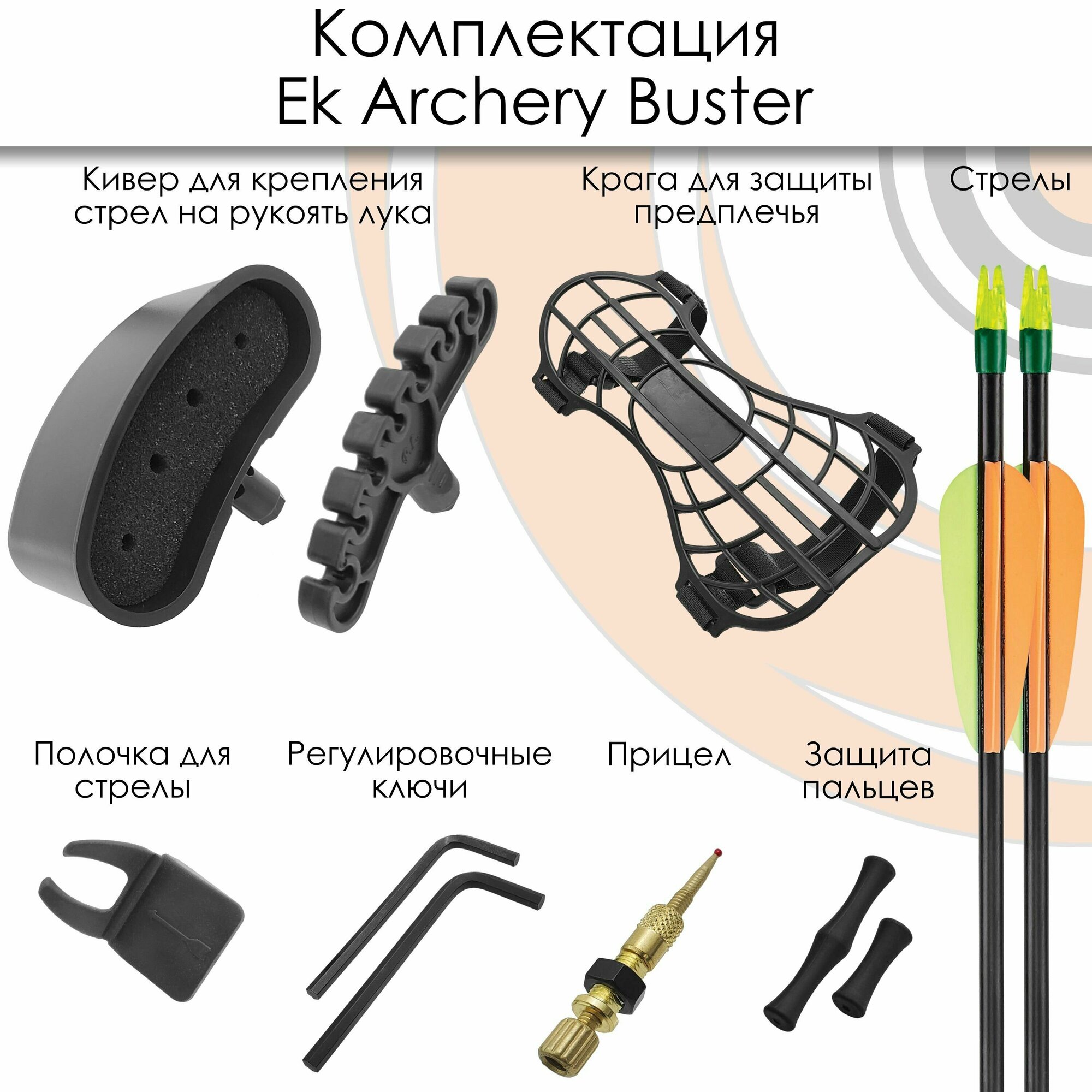 Комплектация
Ek Archery Buster

Кивер для крепления стрел на рукоять лука

Крага для защиты предплечья

Стрелы

Полочка для стрелы

Регулировочные ключи

Прицел

Защита пальцев