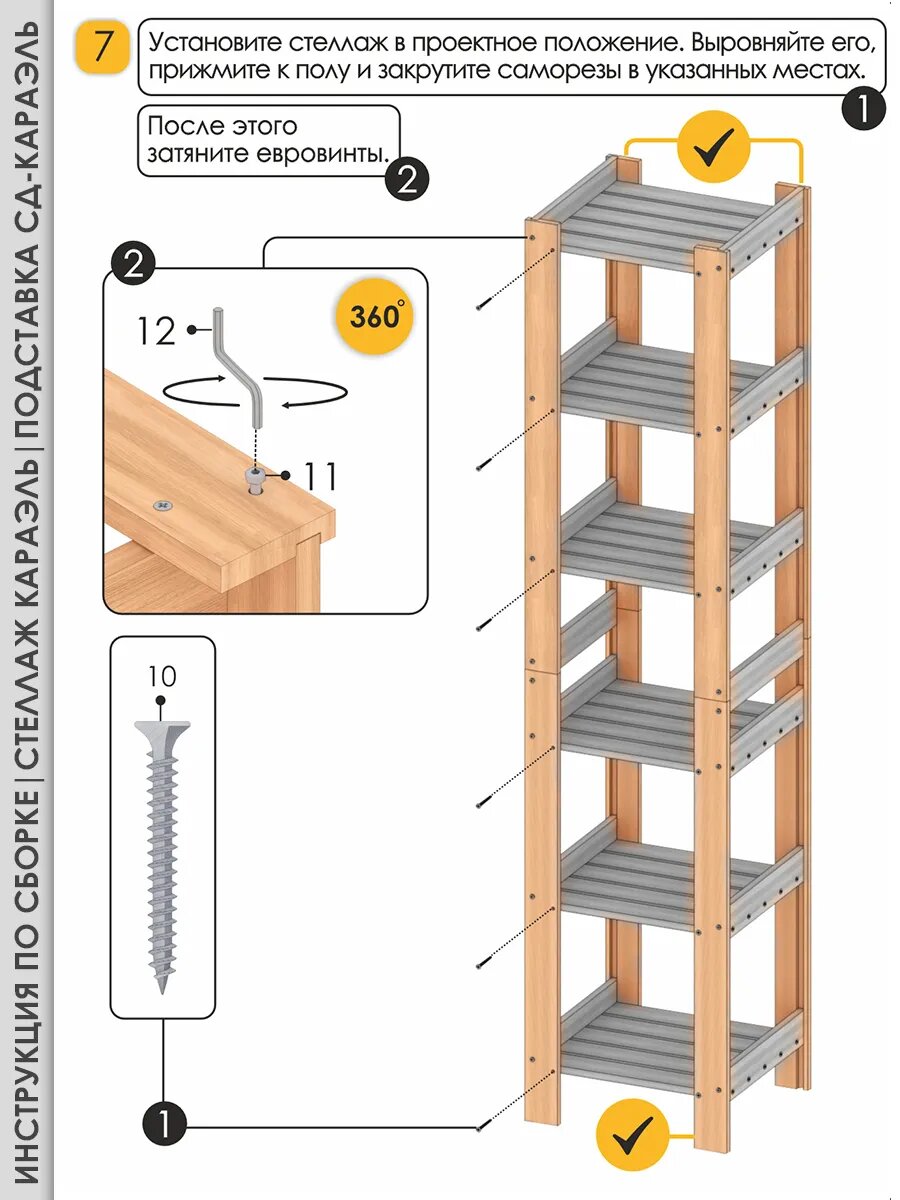 ИНСТРУКЦИЯ ПО СБОРКЕ | СТЕЛЛАЖ КАРАЭЛЬ | ПОДСТАВКА СД-КАРАЭЛЬ

7

Установите стеллаж в проектное положение. Выровняйте его, прижмите к полу и закрутите саморезы в указанных местах.

1

После этого затяните евровинты.

2

2

12

360°

11

10

1