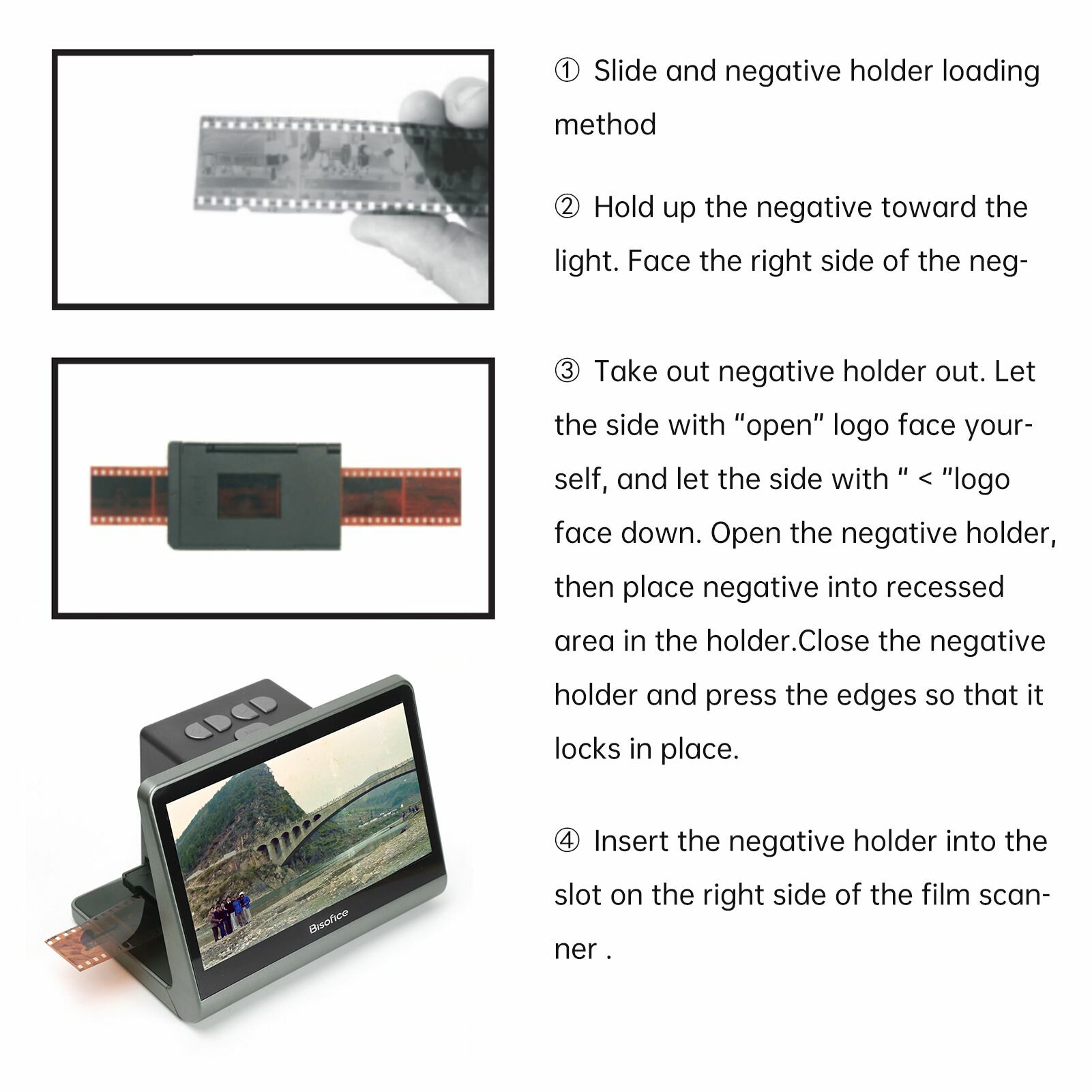 ① Slide and negative holder loading method

② Hold up the negative toward the light. Face the right side of the neg-

③ Take out negative holder out. Let the side with "open" logo face yourself, and let the side with " < "logo face down. Open the negative holder, then place negative into recessed area in the holder.Close the negative holder and press the edges so that it locks in place.

④ Insert the negative holder into the slot on the right side of the film scanner .

Bisofice