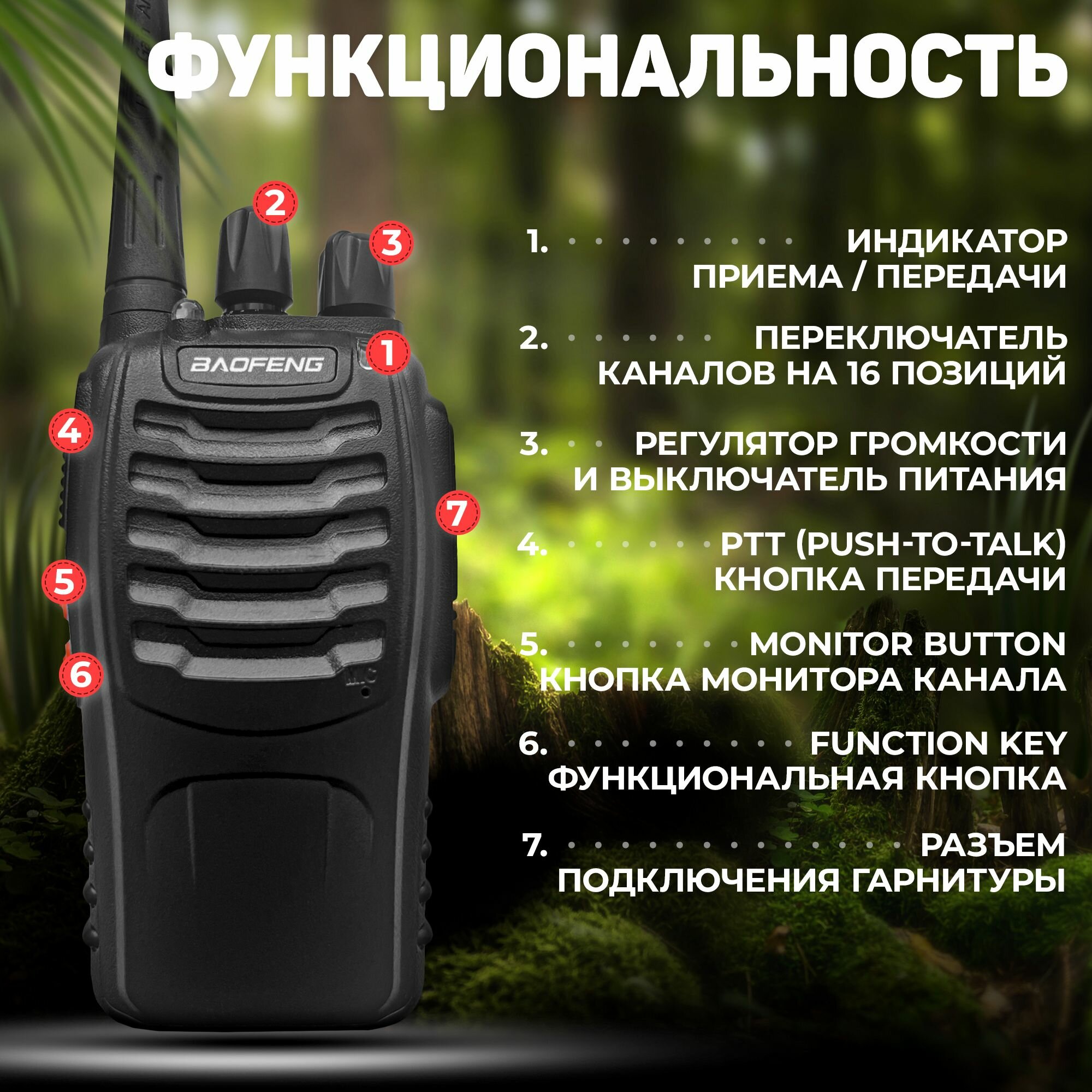 ФУНКЦИОНАЛЬНОСТЬ

2

3

1

BAOFENG

4

7

5

6

MIC

1. ИНДИКАТОР ПРИЕМА / ПЕРЕДАЧИ

2. ПЕРЕКЛЮЧАТЕЛЬ КАНАЛОВ НА 16 ПОЗИЦИЙ

3. РЕГУЛЯТОР ГРОМКОСТИ И ВЫКЛЮЧАТЕЛЬ ПИТАНИЯ

4. PTT (PUSH-TO-TALK) КНОПКА ПЕРЕДАЧИ

5. MONITOR BUTTON КНОПКА МОНИТОРА КАНАЛА

6. FUNCTION KEY ФУНКЦИОНАЛЬНАЯ КНОПКА

7. РАЗЪЕМ ПОДКЛЮЧЕНИЯ ГАРНИТУРЫ