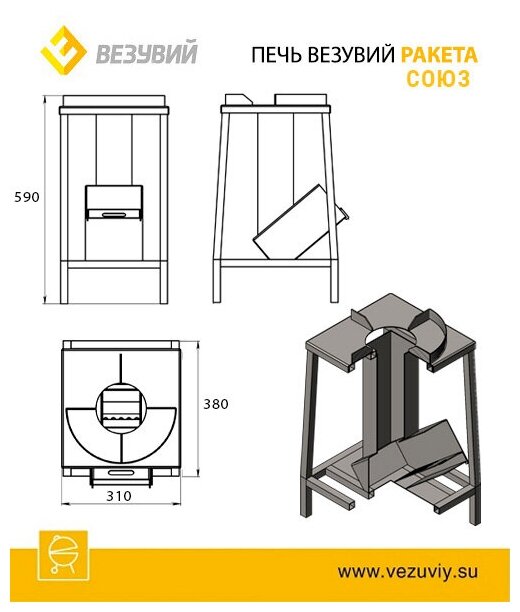 ВЕЗУВИЙ

ПЕЧЬ ВЕЗУВИЙ РАКЕТА СОЮЗ

590

380

310

www.vezuviy.su